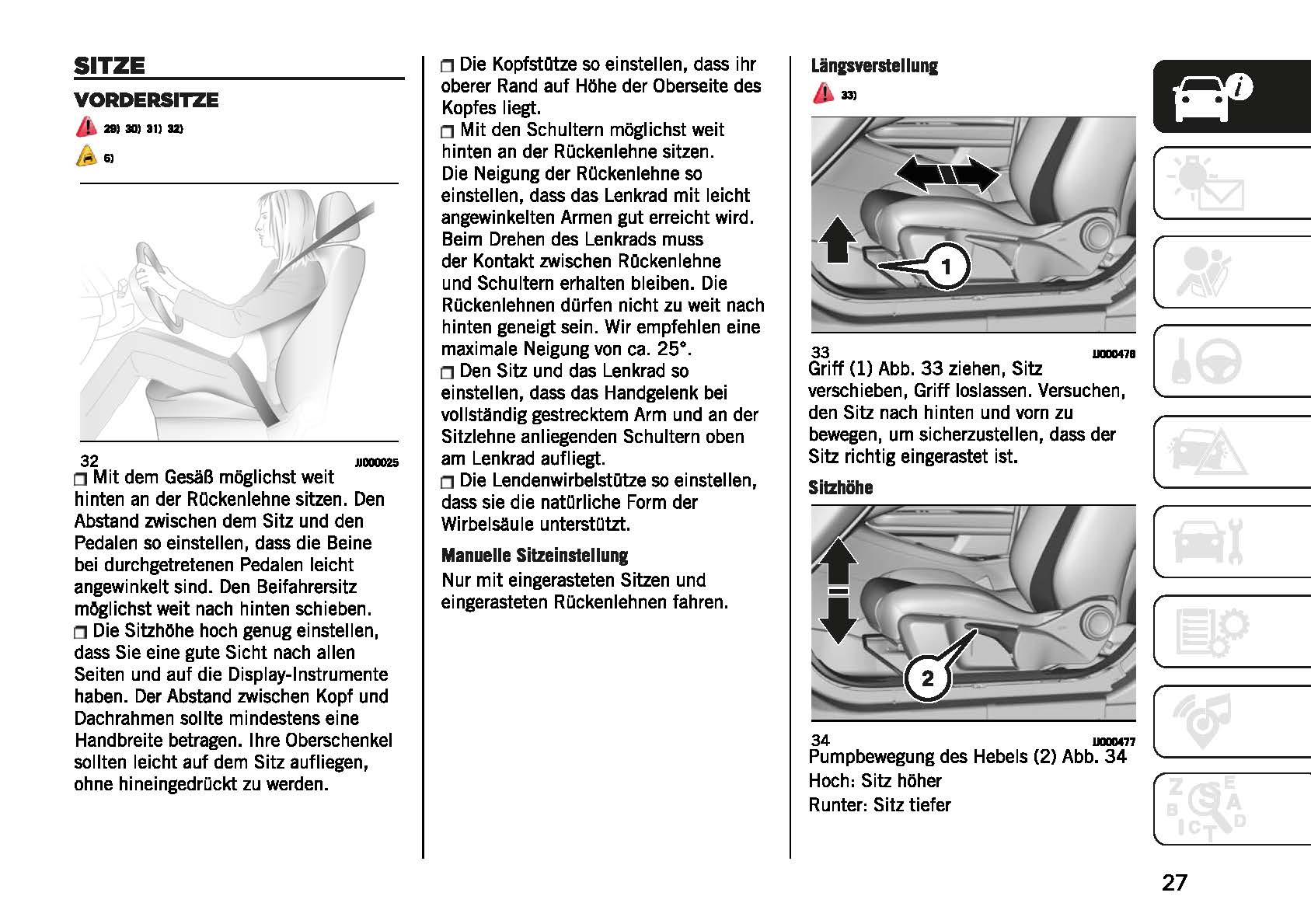 SITZE

VORDERSITZE

29) 30) 31) 32)

6)

32 JJ000025

Mit dem Gesäß möglichst weit hinten an der Rückenlehne sitzen. Den Abstand zwischen dem Sitz und den Pedalen so einstellen, dass die Beine bei durchgetretenen Pedalen leicht angewinkelt sind. Den Beifahrersitz möglichst weit nach hinten schieben.

Die Sitzhöhe hoch genug einstellen, dass Sie eine gute Sicht nach allen Seiten und auf die Display-Instrumente haben. Der Abstand zwischen Kopf und Dachrahmen sollte mindestens eine Handbreite betragen. Ihre Oberschenkel sollten leicht auf dem Sitz aufliegen, ohne hineingedrückt zu werden.

Die Kopfstütze so einstellen, dass ihr oberer Rand auf Höhe der Oberseite des Kopfes liegt.

Mit den Schultern möglichst weit hinten an der Rückenlehne sitzen. Die Neigung der Rückenlehne so einstellen, dass das Lenkrad mit leicht angewinkelten Armen gut erreicht wird. Beim Drehen des Lenkrads muss der Kontakt zwischen Rückenlehne und Schultern erhalten bleiben. Die Rückenlehnen dürfen nicht zu weit nach hinten geneigt sein. Wir empfehlen eine maximale Neigung von ca. 25°.

Den Sitz und das Lenkrad so einstellen, dass das Handgelenk bei vollständig gestrecktem Arm und an der Sitzlehne anliegenden Schultern oben am Lenkrad aufliegt.

Die Lendenwirbelstütze so einstellen, dass sie die natürliche Form der Wirbelsäule unterstützt.

Manuelle Sitzeinstellung

Nur mit eingerasteten Sitzen und eingerasteten Rückenlehnen fahren.

Längsverstellung

33)

1

33 JJ000476

Griff (1) Abb. 33 ziehen, Sitz verschieben, Griff loslassen. Versuchen, den Sitz nach hinten und vorn zu bewegen, um sicherzustellen, dass der Sitz richtig eingerastet ist.

Sitzhöhe

2

34 JJ000477

Pumpbewegung des Hebels (2) Abb. 34

Hoch: Sitz höher

Runter: Sitz tiefer

27