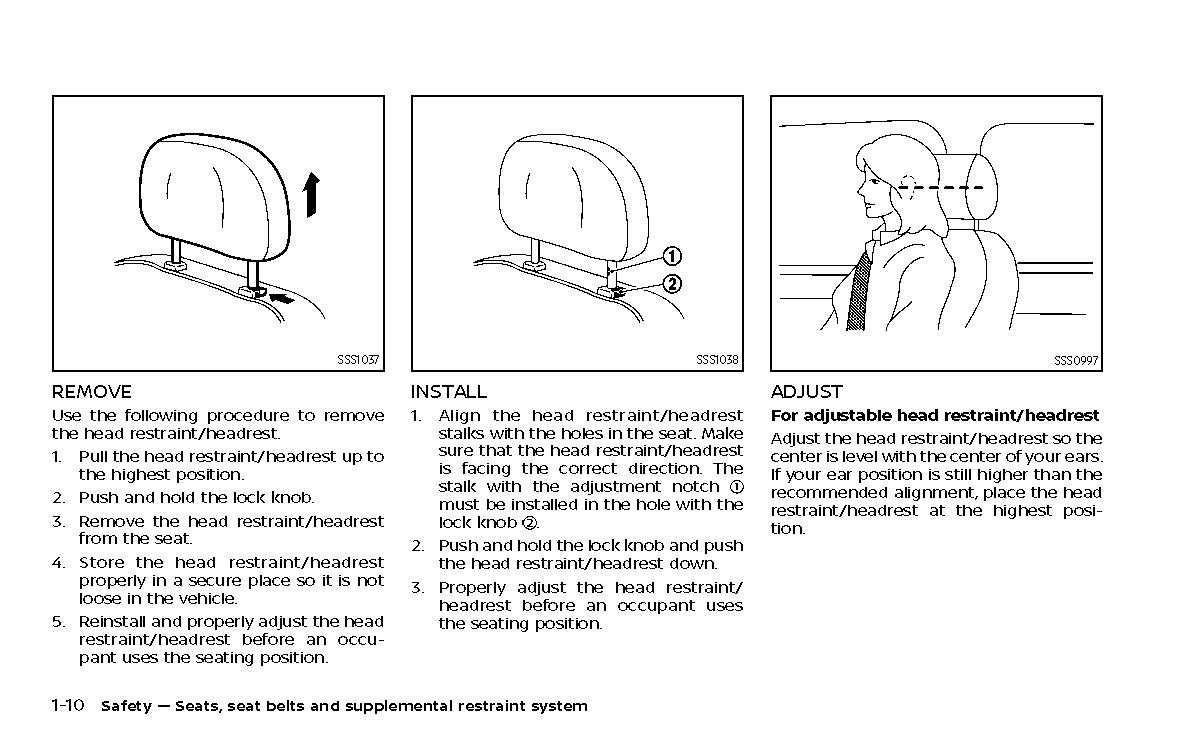 SSS1037

REMOVE

Use the following procedure to remove the head restraint/headrest.

1. Pull the head restraint/headrest up to the highest position.

2. Push and hold the lock knob.

3. Remove the head restraint/headrest from the seat.

4. Store the head restraint/headrest properly in a secure place so it is not loose in the vehicle.

5. Reinstall and properly adjust the head restraint/headrest before an occupant uses the seating position.

①
②
SSS1038

INSTALL

1. Align the head restraint/headrest stalks with the holes in the seat. Make sure that the head restraint/headrest is facing the correct direction. The stalk with the adjustment notch ① must be installed in the hole with the lock knob ②.

2. Push and hold the lock knob and push the head restraint/headrest down.

3. Properly adjust the head restraint/headrest before an occupant uses the seating position.

SSS0997

ADJUST

For adjustable head restraint/headrest

Adjust the head restraint/headrest so the center is level with the center of your ears. If your ear position is still higher than the recommended alignment, place the head restraint/headrest at the highest position.

1-10 Safety — Seats, seat belts and supplemental restraint system