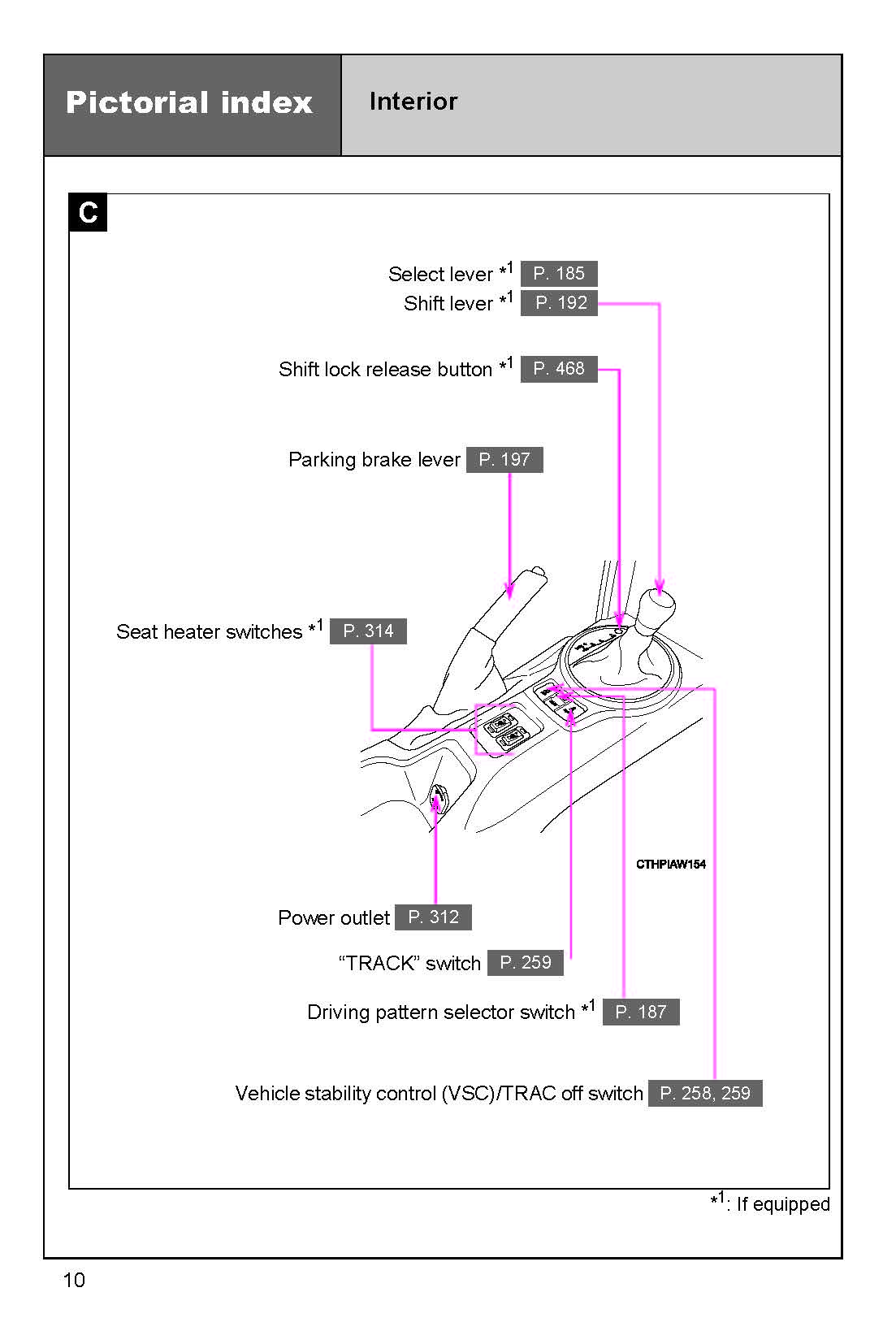 Pictorial index

Interior

C

Select lever $*^1$ P. 185

Shift lever $*^1$ P. 192

Shift lock release button $*^1$ P. 468

Parking brake lever P. 197

Seat heater switches $*^1$ P. 314

CTHPIAW154

Power outlet P. 312

“TRACK” switch P. 259

Driving pattern selector switch $*^1$ P. 187

Vehicle stability control (VSC)/TRAC off switch P. 258, 259

$*^1$: If equipped

10