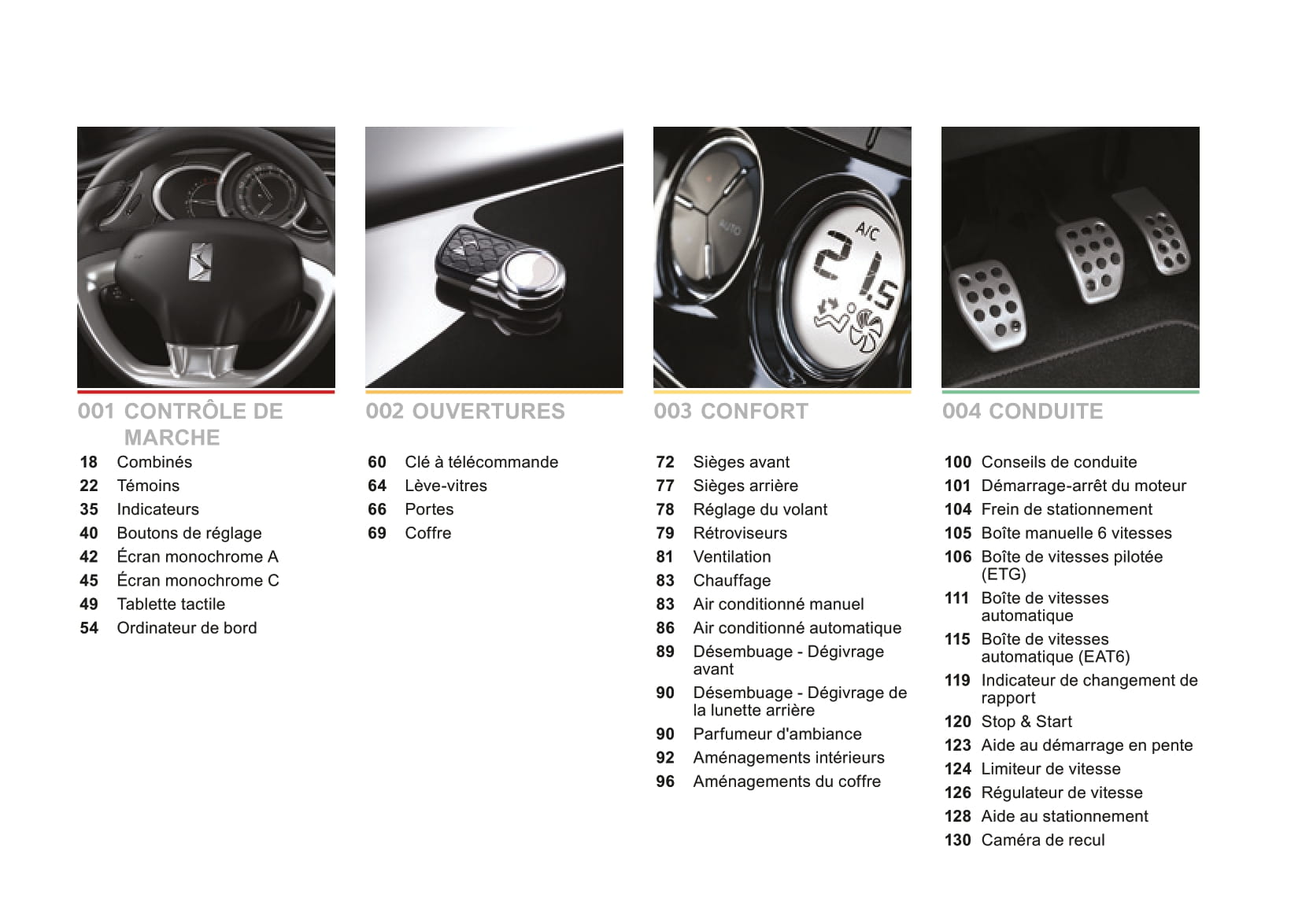 AUTO

A/C

21.5

001 CONTRÔLE DE MARCHE

18 Combinés
22 Témoins
35 Indicateurs
40 Boutons de réglage
42 Écran monochrome A
45 Écran monochrome C
49 Tablette tactile
54 Ordinateur de bord

002 OUVERTURES

60 Clé à télécommande
64 Lève-vitres
66 Portes
69 Coffre

003 CONFORT

72 Sièges avant
77 Sièges arrière
78 Réglage du volant
79 Rétroviseurs
81 Ventilation
83 Chauffage
83 Air conditionné manuel
86 Air conditionné automatique
89 Désembuage - Dégivrage avant
90 Désembuage - Dégivrage de la lunette arrière
90 Parfumeur d'ambiance
92 Aménagements intérieurs
96 Aménagements du coffre

004 CONDUITE

100 Conseils de conduite
101 Démarrage-arrêt du moteur
104 Frein de stationnement
105 Boîte manuelle 6 vitesses
106 Boîte de vitesses pilotée (ETG)
111 Boîte de vitesses automatique
115 Boîte de vitesses automatique (EAT6)
119 Indicateur de changement de rapport
120 Stop & Start
123 Aide au démarrage en pente
124 Limiteur de vitesse
126 Régulateur de vitesse
128 Aide au stationnement
130 Caméra de recul