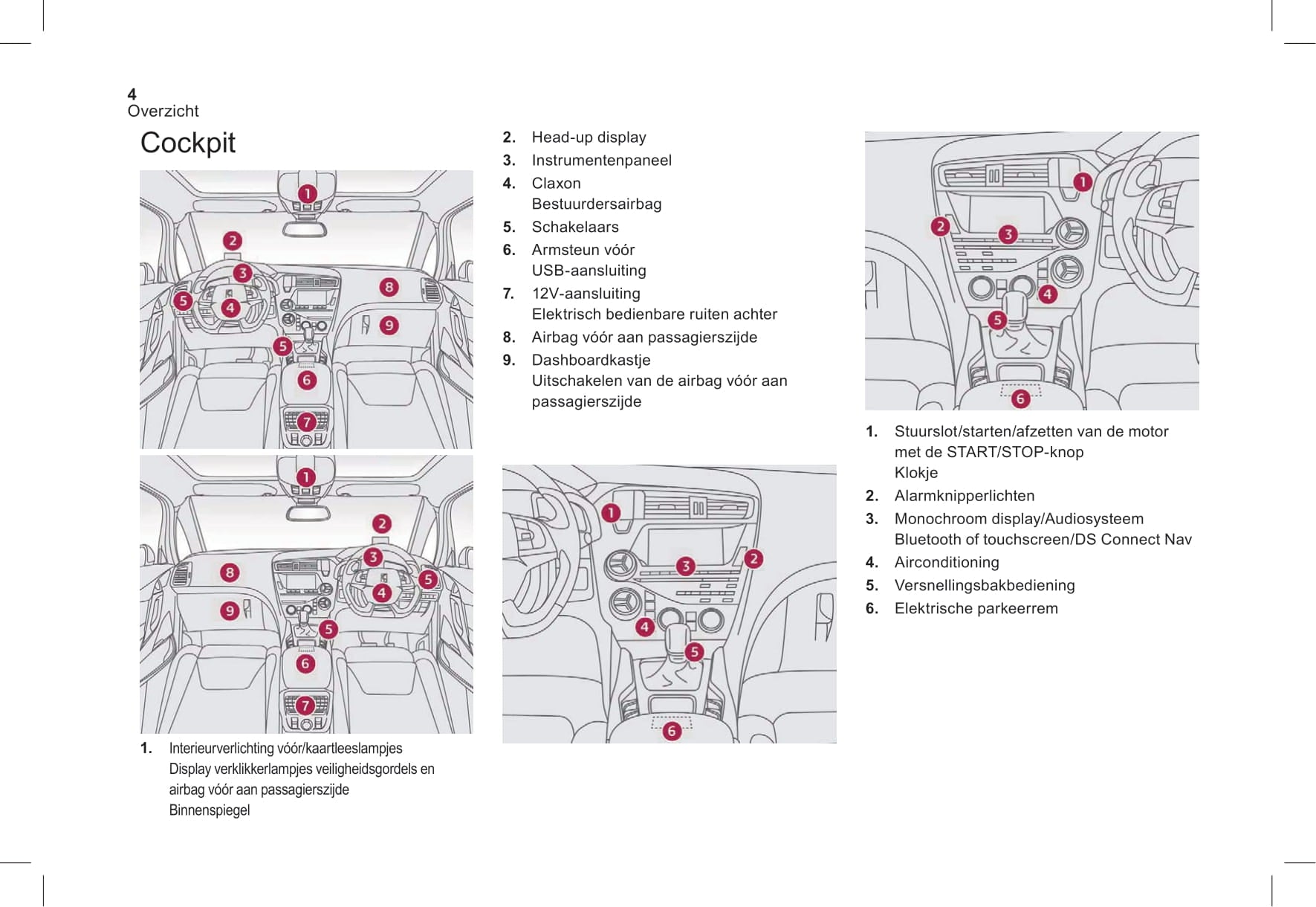 4
Overzicht

Cockpit

1
2
3
4
5
6
7
8
9

1
2
3
4
5
6
7
8
9

1. Interieurverlichting vóór/kaartleeslampjes
Display verklikkerlampjes veiligheidsgordels en airbag vóór aan passagierszijde
Binnenspiegel

2. Head-up display
3. Instrumentenpaneel
4. Claxon
Bestuurdersairbag
5. Schakelaars
6. Armsteun vóór
USB-aansluiting
7. 12V-aansluiting
Elektrisch bedienbare ruiten achter
8. Airbag vóór aan passagierszijde
9. Dashboardkastje
Uitschakelen van de airbag vóór aan passagierszijde

1
2
3
4
5
6

1
2
3
4
5
6

1. Stuurslot/starten/afzetten van de motor met de START/STOP-knop
Klokje
2. Alarmknipperlichten
3. Monochroom display/Audiosysteem
Bluetooth of touchscreen/DS Connect Nav
4. Airconditioning
5. Versnellingsbakbediening
6. Elektrische parkeerrem