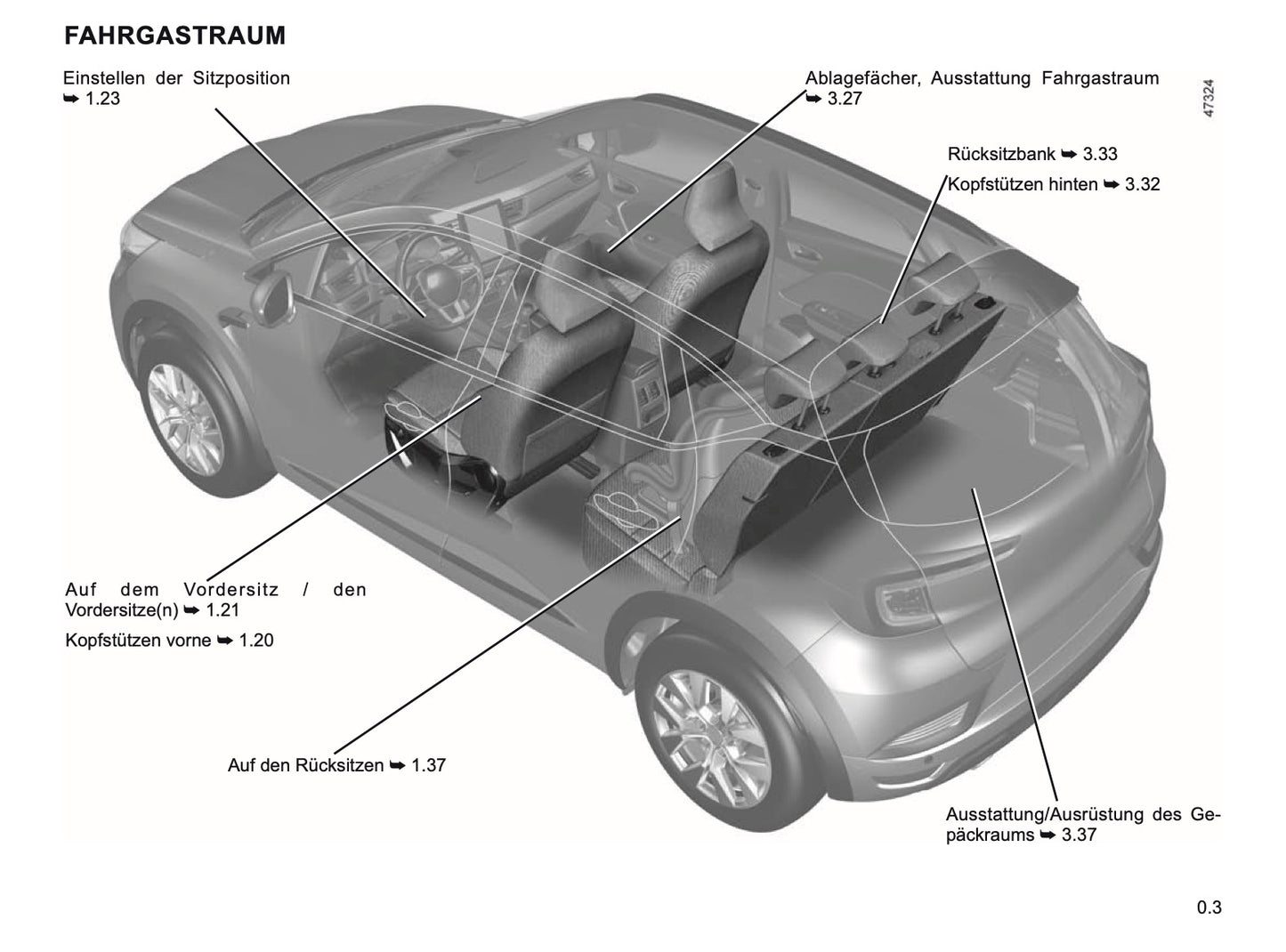 FAHRGASTRAUM

Einstellen der Sitzposition ➥ 1.23

Ablagefächer, Ausstattung Fahrgastraum ➥ 3.27

47324

Rücksitzbank ➥ 3.33

Kopfstützen hinten ➥ 3.32

Auf dem Vordersitz / den Vordersitze(n) ➥ 1.21

Kopfstützen vorne ➥ 1.20

Auf den Rücksitzen ➥ 1.37

Ausstattung/Ausrüstung des Gepäckraums ➥ 3.37

0.3