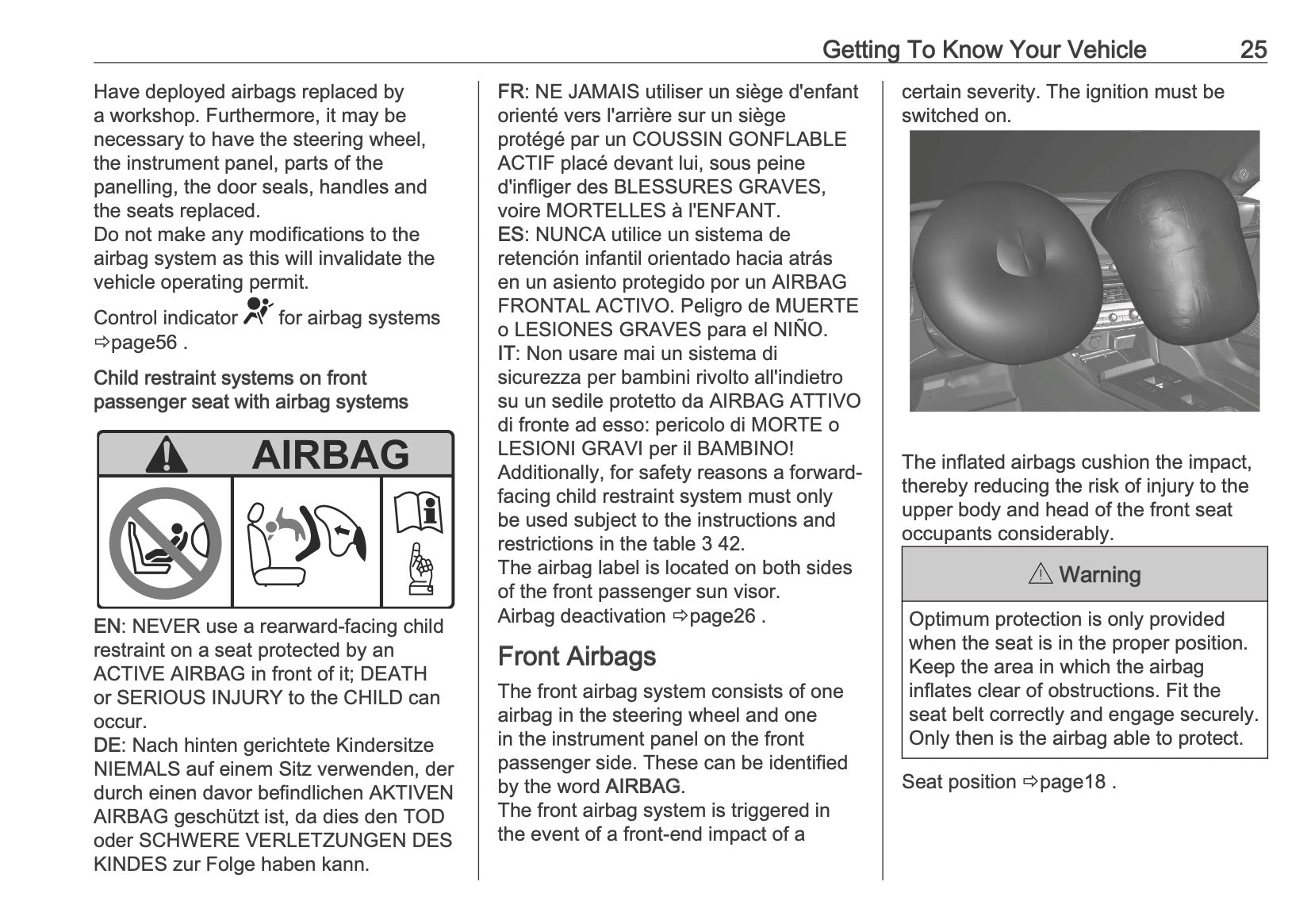 Getting To Know Your Vehicle 25

Have deployed airbags replaced by a workshop. Furthermore, it may be necessary to have the steering wheel, the instrument panel, parts of the panelling, the door seals, handles and the seats replaced.
Do not make any modifications to the airbag system as this will invalidate the vehicle operating permit.

Control indicator for airbag systems ⇨page56 .

Child restraint systems on front passenger seat with airbag systems

AIRBAG

EN: NEVER use a rearward-facing child restraint on a seat protected by an ACTIVE AIRBAG in front of it; DEATH or SERIOUS INJURY to the CHILD can occur.
DE: Nach hinten gerichtete Kindersitze NIEMALS auf einem Sitz verwenden, der durch einen davor befindlichen AKTIVEN AIRBAG geschützt ist, da dies den TOD oder SCHWERE VERLETZUNGEN DES KINDES zur Folge haben kann.
FR: NE JAMAIS utiliser un siège d'enfant orienté vers l'arrière sur un siège protégé par un COUSSIN GONFLABLE ACTIF placé devant lui, sous peine d'infliger des BLESSURES GRAVES, voire MORTELLES à l'ENFANT.
ES: NUNCA utilice un sistema de retención infantil orientado hacia atrás en un asiento protegido por un AIRBAG FRONTAL ACTIVO. Peligro de MUERTE o LESIONES GRAVES para el NIÑO.
IT: Non usare mai un sistema di sicurezza per bambini rivolto all'indietro su un sedile protetto da AIRBAG ATTIVO di fronte ad esso: pericolo di MORTE o LESIONI GRAVI per il BAMBINO!
Additionally, for safety reasons a forward-facing child restraint system must only be used subject to the instructions and restrictions in the table 3 42.
The airbag label is located on both sides of the front passenger sun visor.
Airbag deactivation ⇨page26 .

Front Airbags

The front airbag system consists of one airbag in the steering wheel and one in the instrument panel on the front passenger side. These can be identified by the word AIRBAG.
The front airbag system is triggered in the event of a front-end impact of a certain severity. The ignition must be switched on.

The inflated airbags cushion the impact, thereby reducing the risk of injury to the upper body and head of the front seat occupants considerably.

⚠ Warning

Optimum protection is only provided when the seat is in the proper position. Keep the area in which the airbag inflates clear of obstructions. Fit the seat belt correctly and engage securely. Only then is the airbag able to protect.

Seat position ⇨page18 .