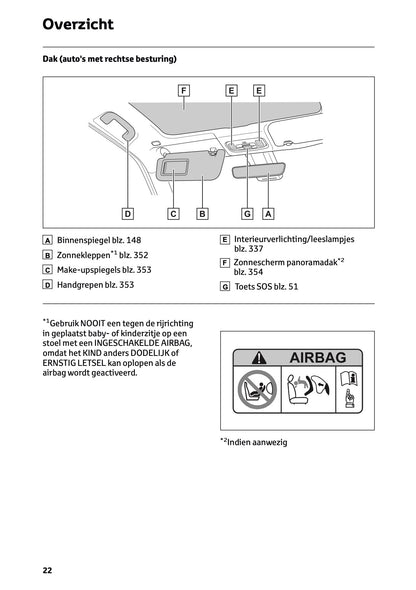 Overzicht

Dak (auto's met rechtse besturing)

F E E

D C B G A

A Binnenspiegel blz. 148

B Zonnekleppen$^{*1}$ blz. 352

C Make-upspiegels blz. 353

D Handgrepen blz. 353

E Interieurverlichting/leeslampjes blz. 337

F Zonnescherm panoramadak$^{*2}$ blz. 354

G Toets SOS blz. 51

$^{*1}$Gebruik NOOIT een tegen de rijrichting in geplaatst baby- of kinderzitje op een stoel met een INGESCHAKELDE AIRBAG, omdat het KIND anders DODELIJK of ERNSTIG LETSEL kan oplopen als de airbag wordt geactiveerd.

AIRBAG

$^{*2}$Indien aanwezig

22