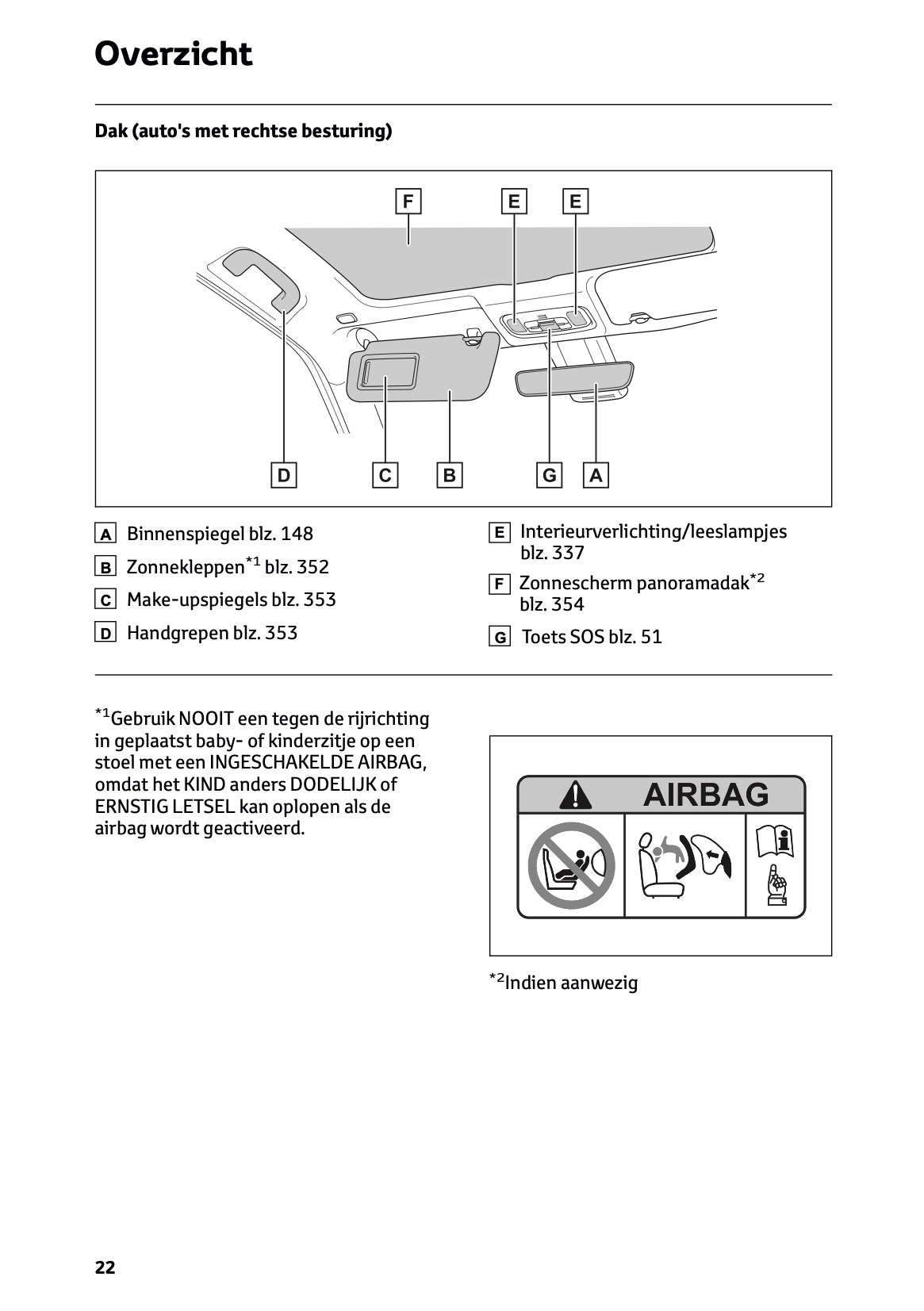 Overzicht

Dak (auto's met rechtse besturing)

F E E

D C B G A

A Binnenspiegel blz. 148

B Zonnekleppen$^{*1}$ blz. 352

C Make-upspiegels blz. 353

D Handgrepen blz. 353

E Interieurverlichting/leeslampjes blz. 337

F Zonnescherm panoramadak$^{*2}$ blz. 354

G Toets SOS blz. 51

$^{*1}$Gebruik NOOIT een tegen de rijrichting in geplaatst baby- of kinderzitje op een stoel met een INGESCHAKELDE AIRBAG, omdat het KIND anders DODELIJK of ERNSTIG LETSEL kan oplopen als de airbag wordt geactiveerd.

AIRBAG

$^{*2}$Indien aanwezig

22