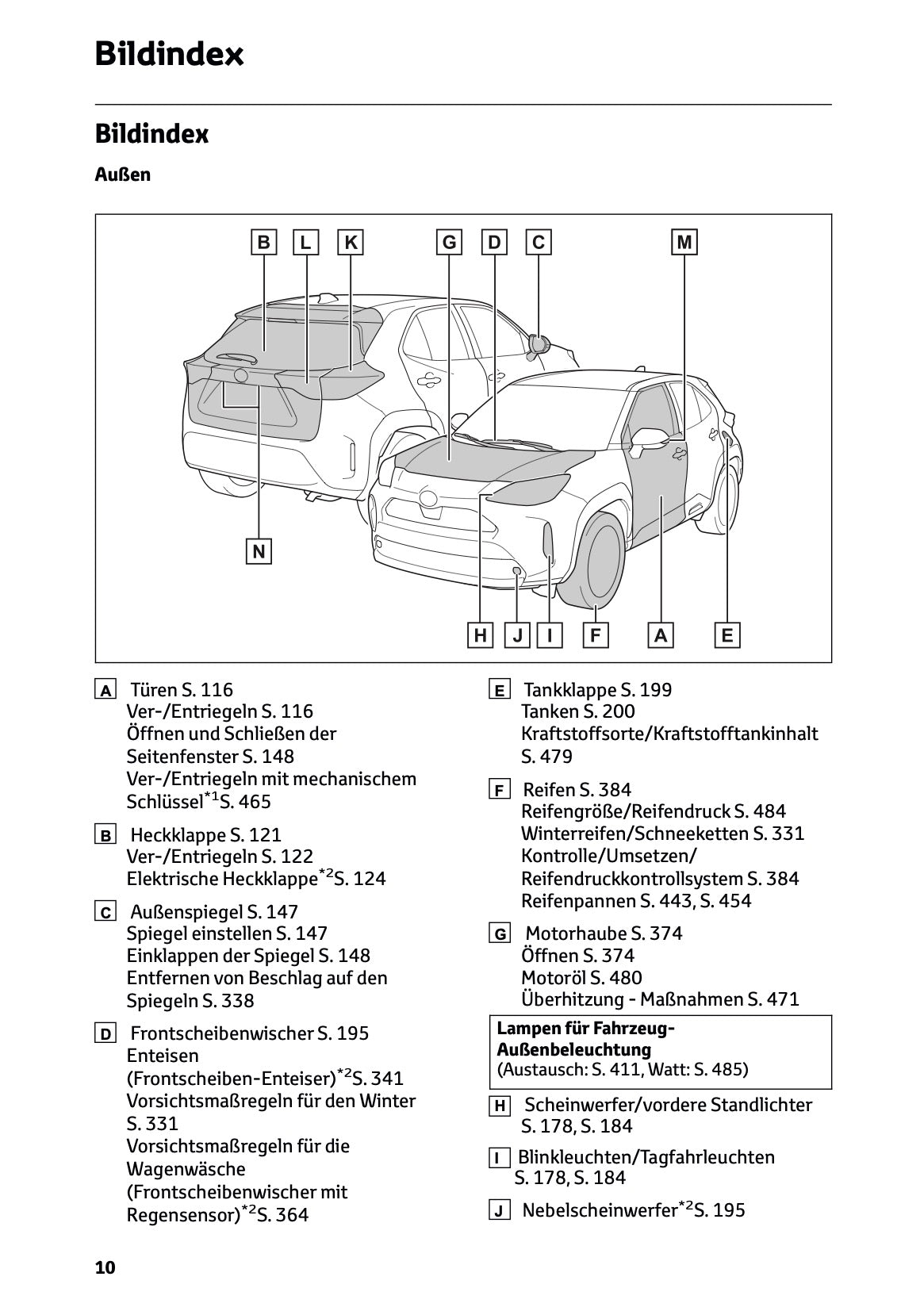 Bildindex

Bildindex

Außen

B L K G D C M

N

H J I F A E

A Türen S. 116
Ver-/Entriegeln S. 116
Öffnen und Schließen der Seitenfenster S. 148
Ver-/Entriegeln mit mechanischem Schlüssel$^{*1}$S. 465

B Heckklappe S. 121
Ver-/Entriegeln S. 122
Elektrische Heckklappe$^{*2}$S. 124

C Außenspiegel S. 147
Spiegel einstellen S. 147
Einklappen der Spiegel S. 148
Entfernen von Beschlag auf den Spiegeln S. 338

D Frontscheibenwischer S. 195
Enteisen (Frontscheiben-Enteiser)$^{*2}$S. 341
Vorsichtsmaßregeln für den Winter S. 331
Vorsichtsmaßregeln für die Wagenwäsche (Frontscheibenwischer mit Regensensor)$^{*2}$S. 364

E Tankklappe S. 199
Tanken S. 200
Kraftstoffsorte/Kraftstofftankinhalt S. 479

F Reifen S. 384
Reifengröße/Reifendruck S. 484
Winterreifen/Schneeketten S. 331
Kontrolle/Umsetzen/ Reifendruckkontrollsystem S. 384
Reifenpannen S. 443, S. 454

G Motorhaube S. 374
Öffnen S. 374
Motoröl S. 480
Überhitzung - Maßnahmen S. 471

Lampen für Fahrzeug-Außenbeleuchtung
(Austausch: S. 411, Watt: S. 485)

H Scheinwerfer/vordere Standlichter S. 178, S. 184

I Blinkleuchten/Tagfahrleuchten S. 178, S. 184

J Nebelscheinwerfer$^{*2}$S. 195

10