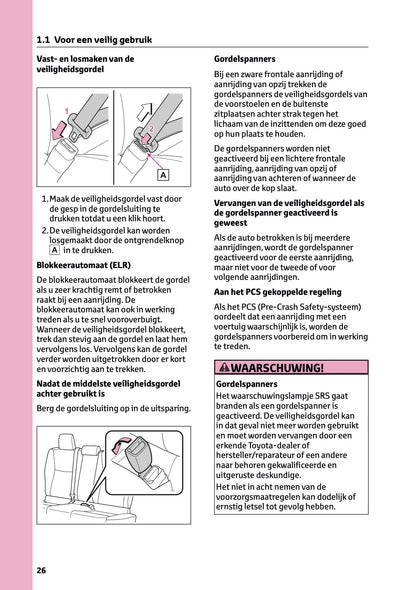 1.1 Voor een veilig gebruik

Vast- en losmaken van de veiligheidsgordel

1

2

A

1. Maak de veiligheidsgordel vast door de gesp in de gordelsluiting te drukken totdat u een klik hoort.

2. De veiligheidsgordel kan worden losgemaakt door de ontgrendelknop A in te drukken.

Blokkeerautomaat (ELR)

De blokkeerautomaat blokkeert de gordel als u zeer krachtig remt of betrokken raakt bij een aanrijding. De blokkeerautomaat kan ook in werking treden als u te snel vooroverbuigt. Wanneer de veiligheidsgordel blokkeert, trek dan stevig aan de gordel en laat hem vervolgens los. Vervolgens kan de gordel verder worden uitgetrokken door er kort en voorzichtig aan te trekken.

Nadat de middelste veiligheidsgordel achter gebruikt is

Berg de gordelsluiting op in de uitsparing.

Gordelspanners

Bij een zware frontale aanrijding of aanrijding van opzij trekken de gordelspanners de veiligheidsgordels van de voorstoelen en de buitenste zitplaatsen achter strak tegen het lichaam van de inzittenden om deze goed op hun plaats te houden.

De gordelspanners worden niet geactiveerd bij een lichtere frontale aanrijding, aanrijding van opzij of aanrijding van achteren of wanneer de auto over de kop slaat.

Vervangen van de veiligheidsgordel als de gordelspanner geactiveerd is geweest

Als de auto betrokken is bij meerdere aanrijdingen, wordt de gordelspanner geactiveerd voor de eerste aanrijding, maar niet voor de tweede of voor volgende aanrijdingen.

Aan het PCS gekoppelde regeling

Als het PCS (Pre-Crash Safety-systeem) oordeelt dat een aanrijding met een voertuig waarschijnlijk is, worden de gordelspanners voorbereid om in werking te treden.

WAARSCHUWING!

Gordelspanners

Het waarschuwingslampje SRS gaat branden als een gordelspanner is geactiveerd. De veiligheidsgordel kan in dat geval niet meer worden gebruikt en moet worden vervangen door een erkende Toyota-dealer of hersteller/reparateur of een andere naar behoren gekwalificeerde en uitgeruste deskundige.

Het niet in acht nemen van de voorzorgsmaatregelen kan dodelijk of ernstig letsel tot gevolg hebben.

26