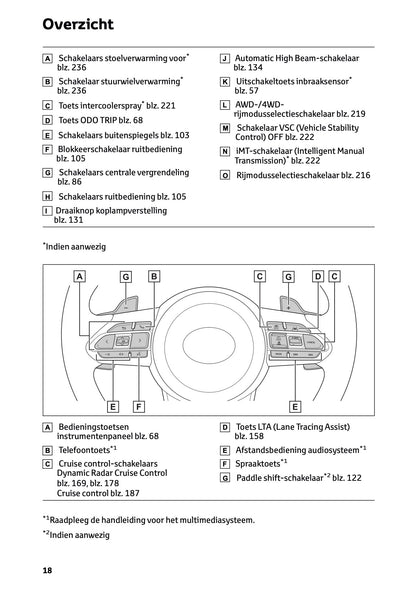 Overzicht

A Schakelaars stoelverwarming voor* blz. 236

B Schakelaar stuurwielverwarming* blz. 236

C Toets intercoolerspray* blz. 221

D Toets ODO TRIP blz. 68

E Schakelaars buitenspiegels blz. 103

F Blokkeerschakelaar ruitbediening blz. 105

G Schakelaars centrale vergrendeling blz. 86

H Schakelaars ruitbediening blz. 105

I Draaiknop koplampverstelling blz. 131

J Automatic High Beam-schakelaar blz. 134

K Uitschakeltoets inbraaksensor* blz. 57

L AWD-/4WD-rijmodusselectieschakelaar blz. 219

M Schakelaar VSC (Vehicle Stability Control) OFF blz. 222

N iMT-schakelaar (Intelligent Manual Transmission)* blz. 222

O Rijmodusselectieschakelaar blz. 216

*Indien aanwezig

A G B C G D C

E F E

A Bedieningstoetsen instrumentenpaneel blz. 68

B Telefoontoets*1

C Cruise control-schakelaars Dynamic Radar Cruise Control blz. 169, blz. 178 Cruise control blz. 187

D Toets LTA (Lane Tracing Assist) blz. 158

E Afstandsbediening audiosysteem*1

F Spraaktoets*1

G Paddle shift-schakelaar*2 blz. 122

*1Raadpleeg de handleiding voor het multimediasysteem.

*2Indien aanwezig

18