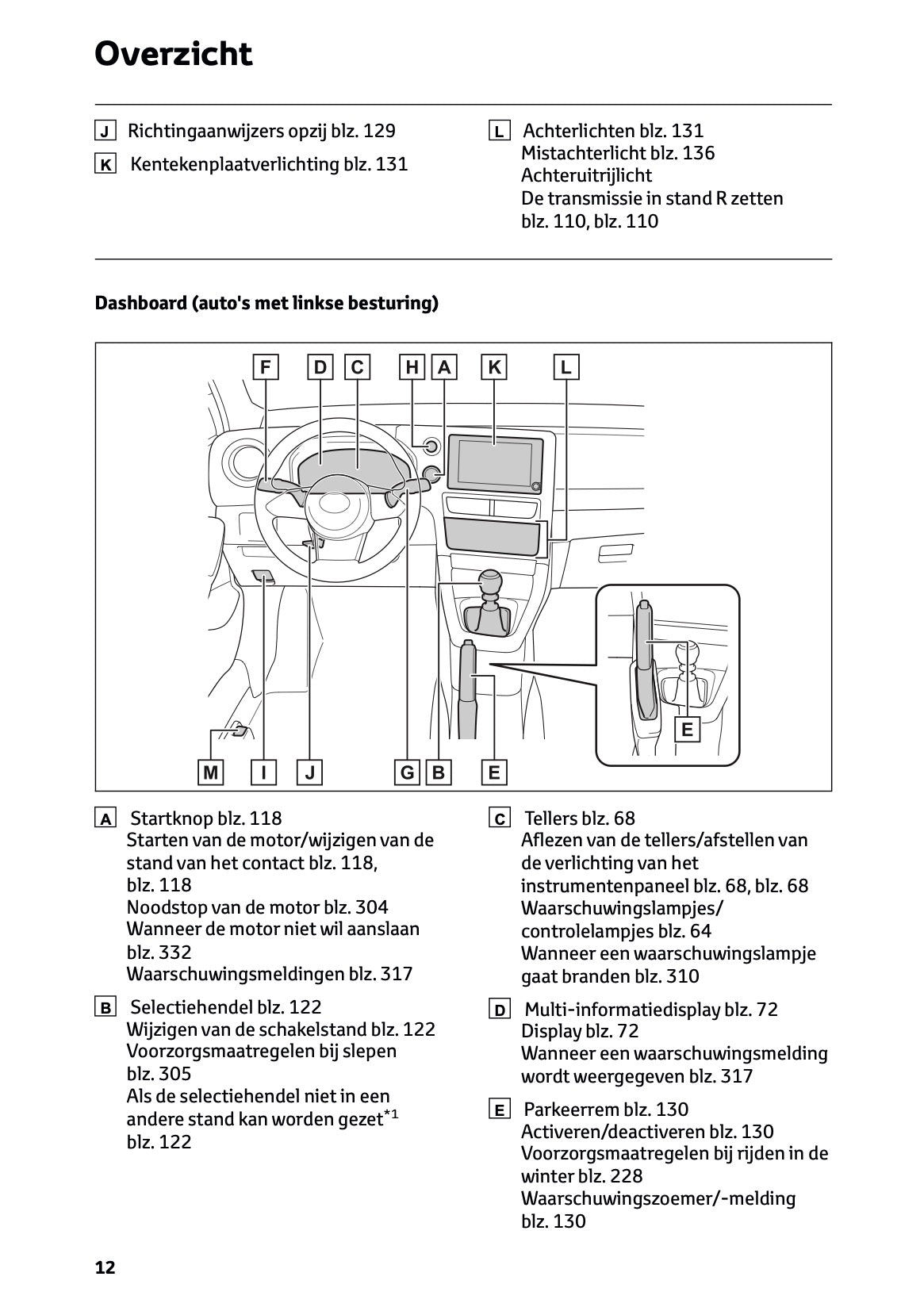 Overzicht

J Richtingaanwijzers opzij blz. 129

K Kentekenplaatverlichting blz. 131

L Achterlichten blz. 131
Mistachterlicht blz. 136
Achteruitrijlicht
De transmissie in stand R zetten blz. 110, blz. 110

Dashboard (auto's met linkse besturing)

F D C H A K L

E

M I J G B E

A Startknop blz. 118
Starten van de motor/wijzigen van de stand van het contact blz. 118, blz. 118
Noodstop van de motor blz. 304
Wanneer de motor niet wil aanslaan blz. 332
Waarschuwingsmeldingen blz. 317

B Selectiehendel blz. 122
Wijzigen van de schakelstand blz. 122
Voorzorgsmaatregelen bij slepen blz. 305
Als de selectiehendel niet in een andere stand kan worden gezet$^{*1}$ blz. 122

C Tellers blz. 68
Aflezen van de tellers/afstellen van de verlichting van het instrumentenpaneel blz. 68, blz. 68
Waarschuwingslampjes/ controlelampjes blz. 64
Wanneer een waarschuwingslampje gaat branden blz. 310

D Multi-informatiedisplay blz. 72
Display blz. 72
Wanneer een waarschuwingsmelding wordt weergegeven blz. 317

E Parkeerrem blz. 130
Activeren/deactiveren blz. 130
Voorzorgsmaatregelen bij rijden in de winter blz. 228
Waarschuwingszoemer/-melding blz. 130

12