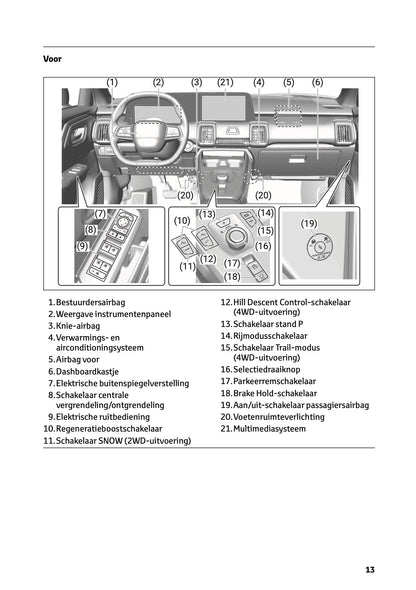 Voor

(1) (2) (3) (21) (4) (5) (6)

(20) (20)

(7) (8) (9)

(10) (13) (14) (15) (16) (11) (12) (17) (18)

(19)

1. Bestuurdersairbag
2. Weergave instrumentenpaneel
3. Knie-airbag
4. Verwarmings- en airconditioningsysteem
5. Airbag voor
6. Dashboardkastje
7. Elektrische buitenspiegelverstelling
8. Schakelaar centrale vergrendeling/ontgrendeling
9. Elektrische ruitbediening
10. Regeneratieboostschakelaar
11. Schakelaar SNOW (2WD-uitvoering)
12. Hill Descent Control-schakelaar (4WD-uitvoering)
13. Schakelaar stand P
14. Rijmodusschakelaar
15. Schakelaar Trail-modus (4WD-uitvoering)
16. Selectiedraaiknop
17. Parkeerremschakelaar
18. Brake Hold-schakelaar
19. Aan/uit-schakelaar passagiersairbag
20. Voetenruimteverlichting
21. Multimediasysteem

13