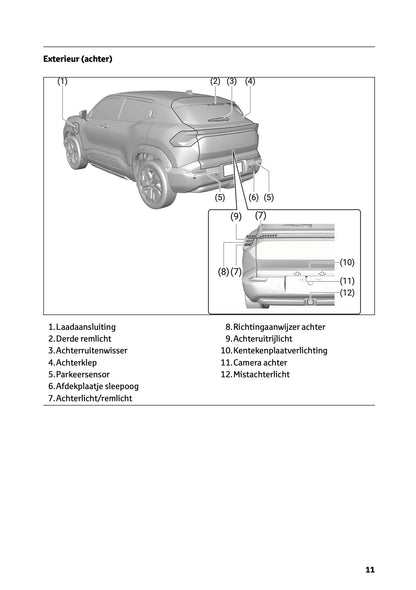 Exterieur (achter)

(1)
(2) (3) (4)
(5) (6) (5)
(9) (7)
(8) (7)
(10)
(11)
(12)

1. Laadaansluiting
2. Derde remlicht
3. Achterruitenwisser
4. Achterklep
5. Parkeersensor
6. Afdekplaatje sleepoog
7. Achterlicht/remlicht

8. Richtingaanwijzer achter
9. Achteruitrijlicht
10. Kentekenplaatverlichting
11. Camera achter
12. Mistachterlicht

11