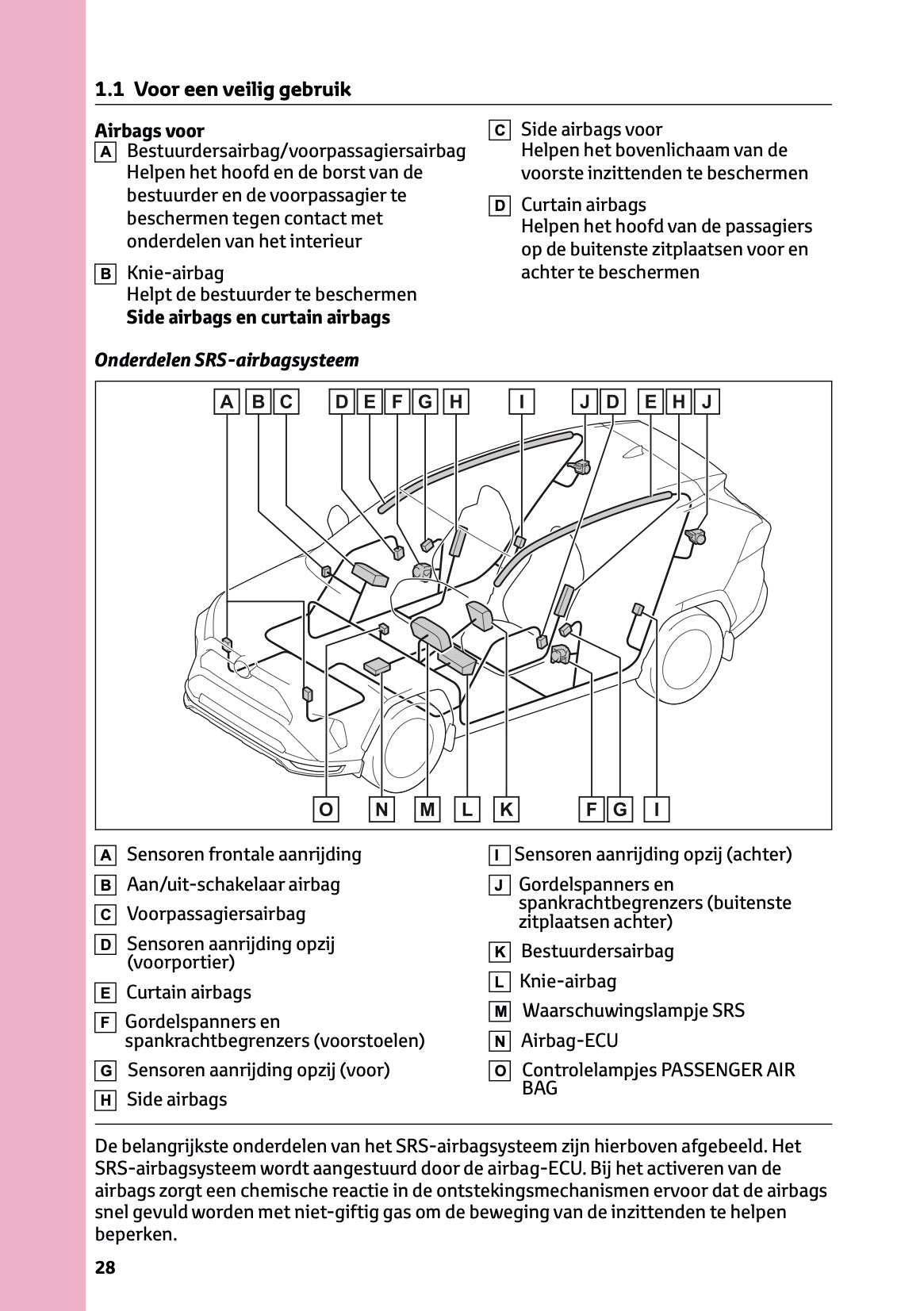 1.1 Voor een veilig gebruik

Airbags voor
A Bestuurdersairbag/voorpassagiersairbag
Helpen het hoofd en de borst van de bestuurder en de voorpassagier te beschermen tegen contact met onderdelen van het interieur

B Knie-airbag
Helpt de bestuurder te beschermen
Side airbags en curtain airbags

C Side airbags voor
Helpen het bovenlichaam van de voorste inzittenden te beschermen

D Curtain airbags
Helpen het hoofd van de passagiers op de buitenste zitplaatsen voor en achter te beschermen

Onderdelen SRS-airbagsysteem

A B C D E F G H I J D E H J

O N M L K F G I

A Sensoren frontale aanrijding
B Aan/uit-schakelaar airbag
C Voorpassagiersairbag
D Sensoren aanrijding opzij (voorportier)
E Curtain airbags
F Gordelspanners en spankrachtbegrenzers (voorstoelen)
G Sensoren aanrijding opzij (voor)
H Side airbags
I Sensoren aanrijding opzij (achter)
J Gordelspanners en spankrachtbegrenzers (buitenste zitplaatsen achter)
K Bestuurdersairbag
L Knie-airbag
M Waarschuwingslampje SRS
N Airbag-ECU
O Controlelampjes PASSENGER AIR BAG

De belangrijkste onderdelen van het SRS-airbagsysteem zijn hierboven afgebeeld. Het SRS-airbagsysteem wordt aangestuurd door de airbag-ECU. Bij het activeren van de airbags zorgt een chemische reactie in de ontstekingsmechanismen ervoor dat de airbags snel gevuld worden met niet-giftig gas om de beweging van de inzittenden te helpen beperken.

28