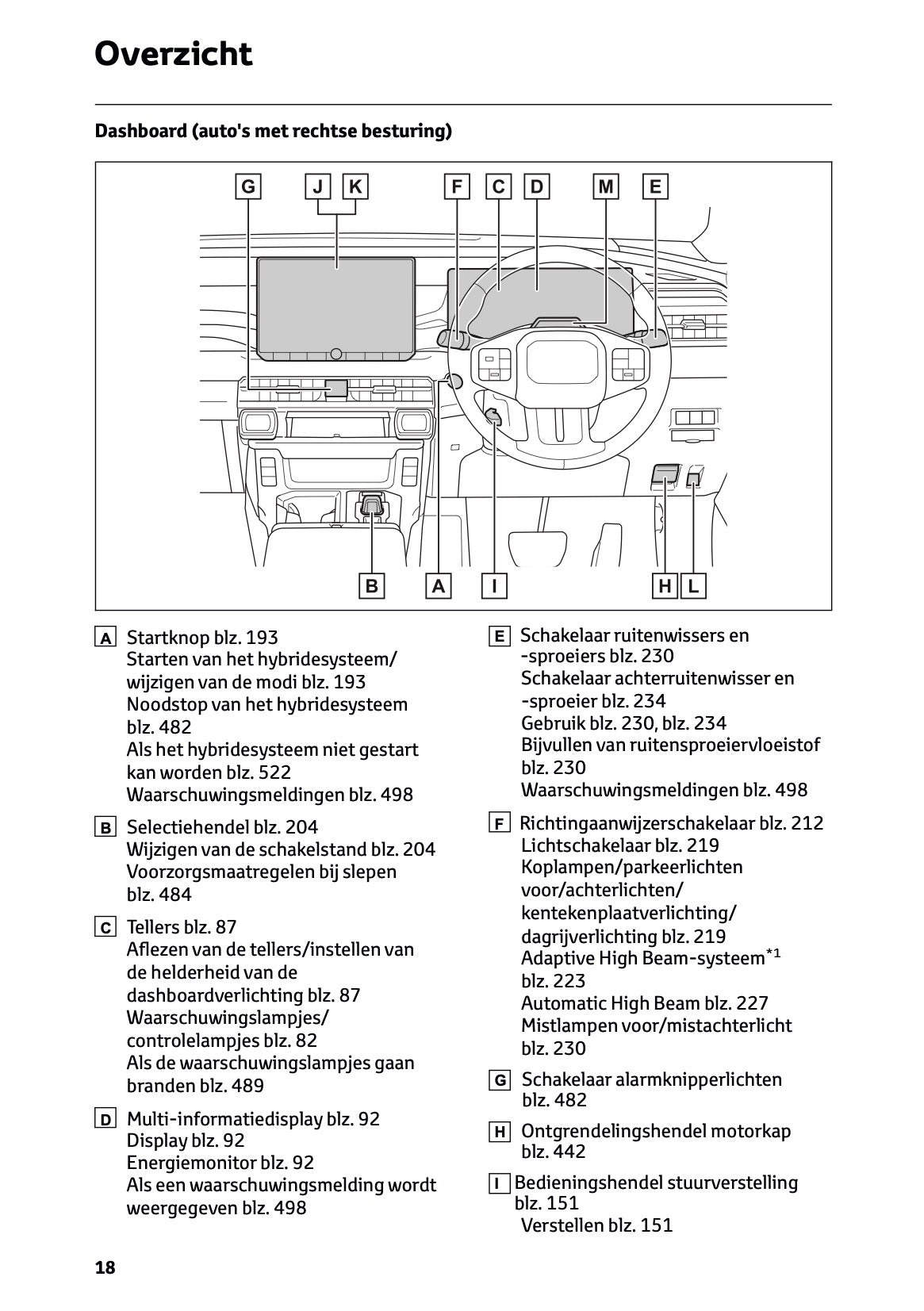 Overzicht

Dashboard (auto's met rechtse besturing)

G J K F C D M E

B A I H L

A Startknop blz. 193
Starten van het hybridesysteem/ wijzigen van de modi blz. 193
Noodstop van het hybridesysteem blz. 482
Als het hybridesysteem niet gestart kan worden blz. 522
Waarschuwingsmeldingen blz. 498

B Selectiehendel blz. 204
Wijzigen van de schakelstand blz. 204
Voorzorgsmaatregelen bij slepen blz. 484

C Tellers blz. 87
Aflezen van de tellers/instellen van de helderheid van de dashboardverlichting blz. 87
Waarschuwingslampjes/ controlelampjes blz. 82
Als de waarschuwingslampjes gaan branden blz. 489

D Multi-informatiedisplay blz. 92
Display blz. 92
Energiemonitor blz. 92
Als een waarschuwingsmelding wordt weergegeven blz. 498

E Schakelaar ruitenwissers en -sproeiers blz. 230
Schakelaar achterruitenwisser en -sproeier blz. 234
Gebruik blz. 230, blz. 234
Bijvullen van ruitensproeiervloeistof blz. 230
Waarschuwingsmeldingen blz. 498

F Richtingaanwijzerschakelaar blz. 212
Lichtschakelaar blz. 219
Koplampen/parkeerlichten voor/achterlichten/ kentekenplaatverlichting/ dagrijverlichting blz. 219
Adaptive High Beam-systeem$^{*1}$ blz. 223
Automatic High Beam blz. 227
Mistlampen voor/mistachterlicht blz. 230

G Schakelaar alarmknipperlichten blz. 482

H Ontgrendelingshendel motorkap blz. 442

I Bedieningshendel stuurverstelling blz. 151
Verstellen blz. 151

18