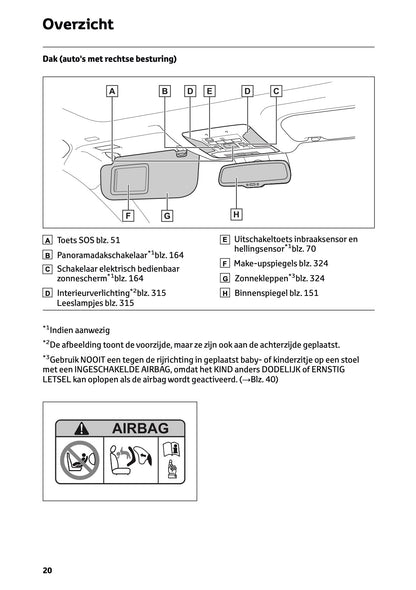 Overzicht

Dak (auto's met rechtse besturing)

A B D E D C

F G H

A Toets SOS blz. 51

B Panoramadakschakelaar$^{*1}$blz. 164

C Schakelaar elektrisch bedienbaar zonnescherm$^{*1}$blz. 164

D Interieurverlichting$^{*2}$blz. 315
Leeslampjes blz. 315

E Uitschakeltoets inbraaksensor en hellingsensor$^{*1}$blz. 70

F Make-upspiegels blz. 324

G Zonnekleppen$^{*3}$blz. 324

H Binnenspiegel blz. 151

$^{*1}$Indien aanwezig

$^{*2}$De afbeelding toont de voorzijde, maar ze zijn ook aan de achterzijde geplaatst.

$^{*3}$Gebruik NOOIT een tegen de rijrichting in geplaatst baby- of kinderzitje op een stoel met een INGESCHAKELDE AIRBAG, omdat het KIND anders DODELIJK of ERNSTIG LETSEL kan oplopen als de airbag wordt geactiveerd. (→Blz. 40)

AIRBAG

20