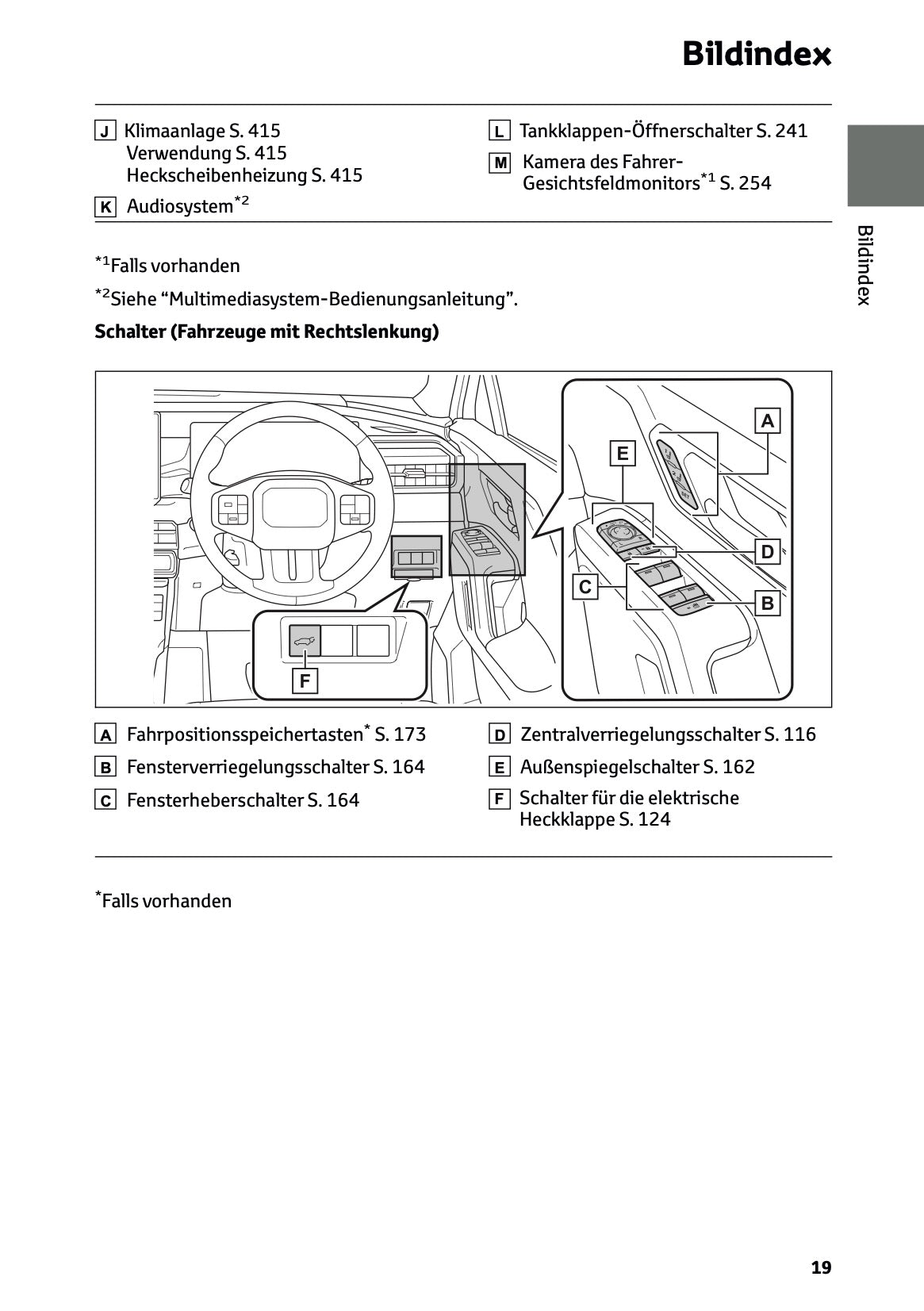 Bildindex

J Klimaanlage S. 415
Verwendung S. 415
Heckscheibenheizung S. 415

K Audiosystem$^{*2}$

L Tankklappen-Öffnerschalter S. 241

M Kamera des Fahrer-Gesichtsfeldmonitors$^{*1}$ S. 254

Bildindex

$^{*1}$Falls vorhanden

$^{*2}$Siehe “Multimediasystem-Bedienungsanleitung”.

Schalter (Fahrzeuge mit Rechtslenkung)

A
E
D
C
B
F

A Fahrpositionsspeichertasten$^{*}$ S. 173

B Fensterverriegelungsschalter S. 164

C Fensterheberschalter S. 164

D Zentralverriegelungsschalter S. 116

E Außenspiegelschalter S. 162

F Schalter für die elektrische Heckklappe S. 124

$^{*}$Falls vorhanden

19