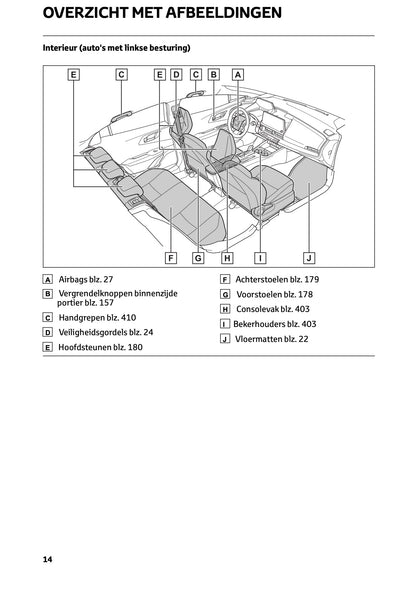 OVERZICHT MET AFBEELDINGEN

Interieur (auto's met linkse besturing)

E C E D C B A

F G H I J

A Airbags blz. 27
B Vergrendelknoppen binnenzijde portier blz. 157
C Handgrepen blz. 410
D Veiligheidsgordels blz. 24
E Hoofdsteunen blz. 180

F Achterstoelen blz. 179
G Voorstoelen blz. 178
H Consolevak blz. 403
I Bekerhouders blz. 403
J Vloermatten blz. 22

14