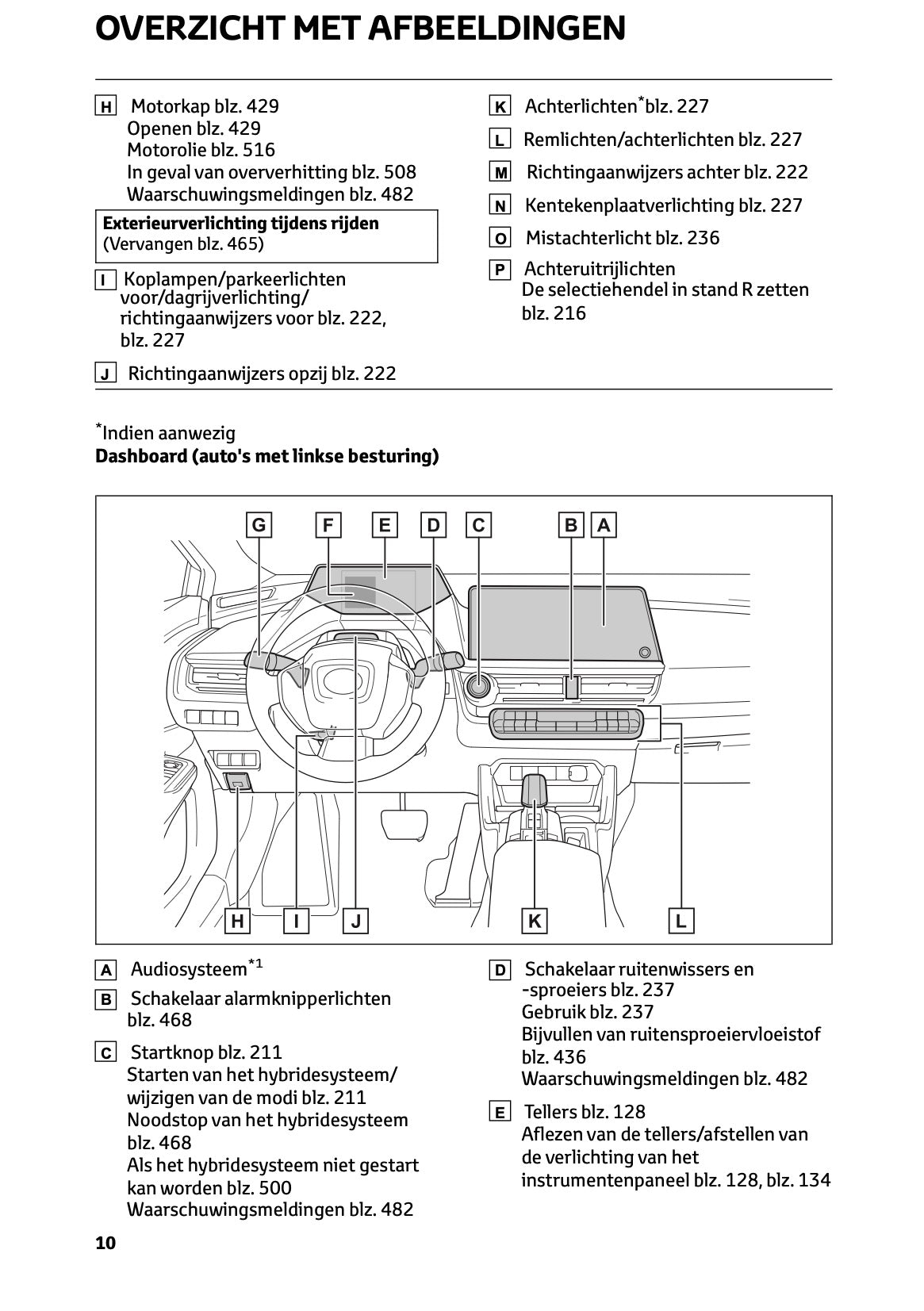 OVERZICHT MET AFBEELDINGEN

H Motorkap blz. 429
Openen blz. 429
Motorolie blz. 516
In geval van oververhitting blz. 508
Waarschuwingsmeldingen blz. 482

Exterieurverlichting tijdens rijden
(Vervangen blz. 465)

I Koplampen/parkeerlichten voor/dagrijverlichting/ richtingaanwijzers voor blz. 222, blz. 227

J Richtingaanwijzers opzij blz. 222

K Achterlichten$^*$blz. 227

L Remlichten/achterlichten blz. 227

M Richtingaanwijzers achter blz. 222

N Kentekenplaatverlichting blz. 227

O Mistachterlicht blz. 236

P Achteruitrijlichten
De selectiehendel in stand R zetten blz. 216

$^*$Indien aanwezig
Dashboard (auto's met linkse besturing)

G F E D C B A

H I J K L

A Audiosysteem$^{*1}$

B Schakelaar alarmknipperlichten blz. 468

C Startknop blz. 211
Starten van het hybridesysteem/ wijzigen van de modi blz. 211
Noodstop van het hybridesysteem blz. 468
Als het hybridesysteem niet gestart kan worden blz. 500
Waarschuwingsmeldingen blz. 482

D Schakelaar ruitenwissers en -sproeiers blz. 237
Gebruik blz. 237
Bijvullen van ruitensproeiervloeistof blz. 436
Waarschuwingsmeldingen blz. 482

E Tellers blz. 128
Aflezen van de tellers/afstellen van de verlichting van het instrumentenpaneel blz. 128, blz. 134

10