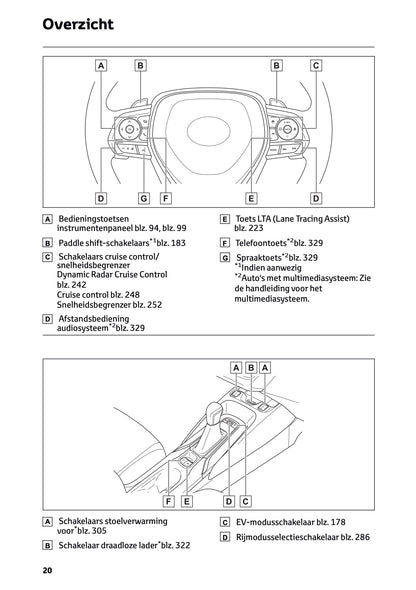 Overzicht

A B B C

D G F E D

A Bedieningstoetsen instrumentenpaneel blz. 94, blz. 99

B Paddle shift-schakelaars$^{*1}$blz. 183

C Schakelaars cruise control/ snelheidsbegrenzer
Dynamic Radar Cruise Control blz. 242
Cruise control blz. 248
Snelheidsbegrenzer blz. 252

D Afstandsbediening audiosysteem$^{*2}$blz. 329

E Toets LTA (Lane Tracing Assist) blz. 223

F Telefoontoets$^{*2}$blz. 329

G Spraaktoets$^{*2}$blz. 329
$^{*1}$Indien aanwezig
$^{*2}$Auto's met multimediasysteem: Zie de handleiding voor het multimediasysteem.

A B A

F E D C

A Schakelaars stoelverwarming voor$^{*}$blz. 305

B Schakelaar draadloze lader$^{*}$blz. 322

C EV-modusschakelaar blz. 178

D Rijmodusselectieschakelaar blz. 286

20