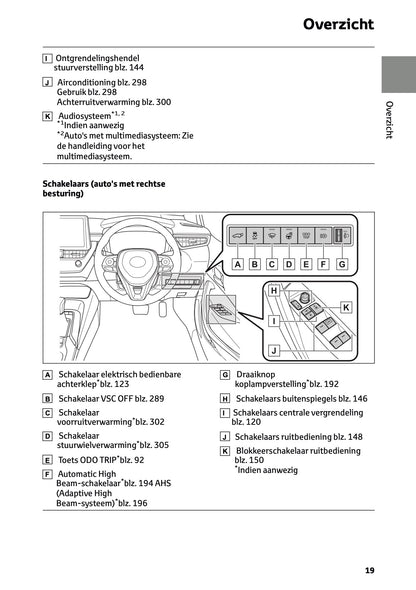 Overzicht

I Ontgrendelingshendel stuurverstelling blz. 144

J Airconditioning blz. 298
Gebruik blz. 298
Achterruitverwarming blz. 300

K Audiosysteem$^{*1, 2}$
$^{*1}$Indien aanwezig
$^{*2}$Auto's met multimediasysteem: Zie de handleiding voor het multimediasysteem.

Overzicht

Schakelaars (auto's met rechtse besturing)

A B C D E F G

H

I

J

K

A Schakelaar elektrisch bedienbare achterklep$^{*}$blz. 123

B Schakelaar VSC OFF blz. 289

C Schakelaar voorruitverwarming$^{*}$blz. 302

D Schakelaar stuurwielverwarming$^{*}$blz. 305

E Toets ODO TRIP$^{*}$blz. 92

F Automatic High Beam-schakelaar$^{*}$blz. 194 AHS (Adaptive High Beam-systeem)$^{*}$blz. 196

G Draaiknop koplampverstelling$^{*}$blz. 192

H Schakelaars buitenspiegels blz. 146

I Schakelaars centrale vergrendeling blz. 120

J Schakelaars ruitbediening blz. 148

K Blokkeerschakelaar ruitbediening blz. 150
$^{*}$Indien aanwezig

19