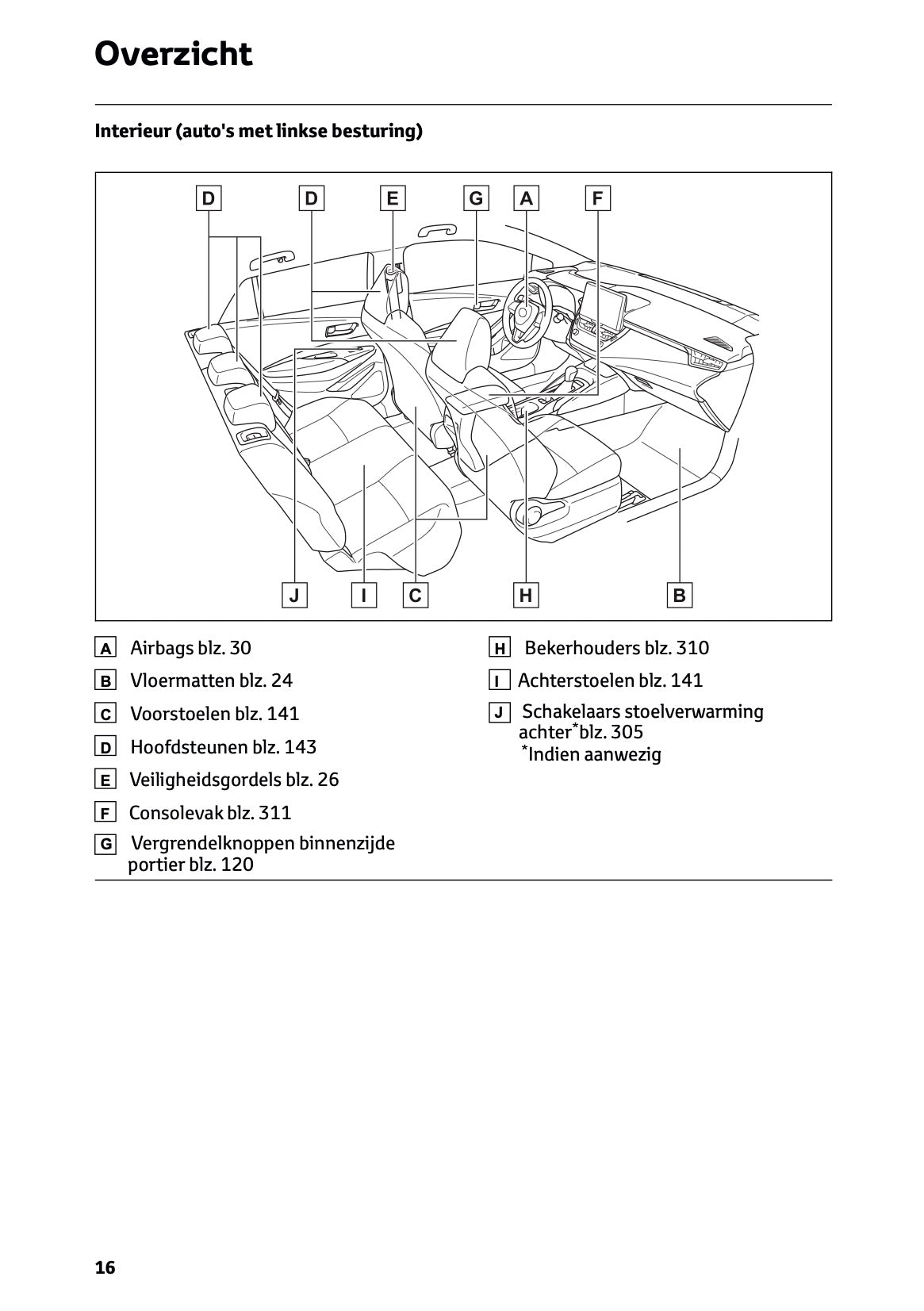 Overzicht

Interieur (auto's met linkse besturing)

D D E G A F

J I C H B

A Airbags blz. 30

B Vloermatten blz. 24

C Voorstoelen blz. 141

D Hoofdsteunen blz. 143

E Veiligheidsgordels blz. 26

F Consolevak blz. 311

G Vergrendelknoppen binnenzijde portier blz. 120

H Bekerhouders blz. 310

I Achterstoelen blz. 141

J Schakelaars stoelverwarming achter*blz. 305
*Indien aanwezig

16