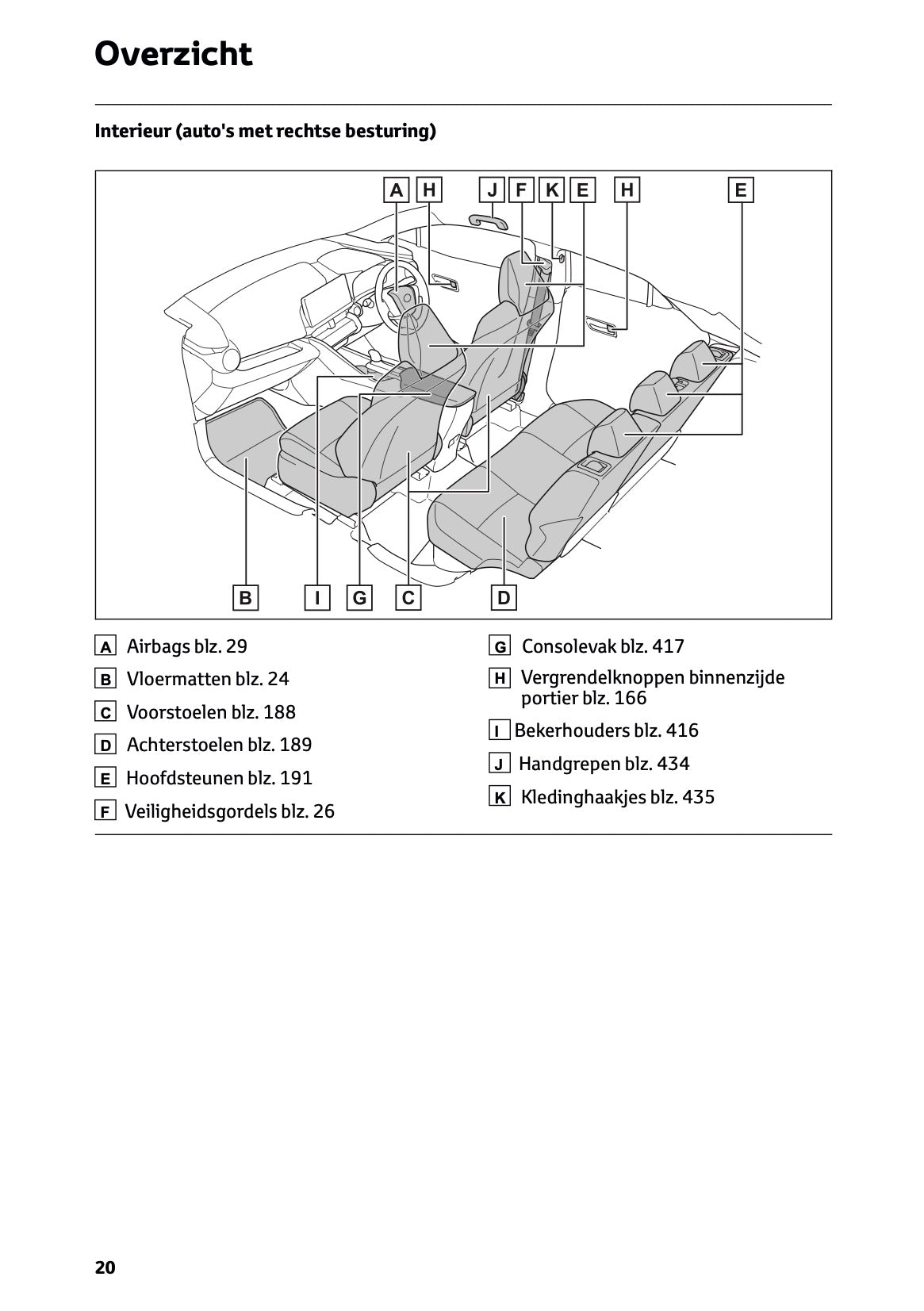 Overzicht

Interieur (auto's met rechtse besturing)

A H J F K E H E

B I G C D

A Airbags blz. 29

B Vloermatten blz. 24

C Voorstoelen blz. 188

D Achterstoelen blz. 189

E Hoofdsteunen blz. 191

F Veiligheidsgordels blz. 26

G Consolevak blz. 417

H Vergrendelknoppen binnenzijde portier blz. 166

I Bekerhouders blz. 416

J Handgrepen blz. 434

K Kledinghaakjes blz. 435

20