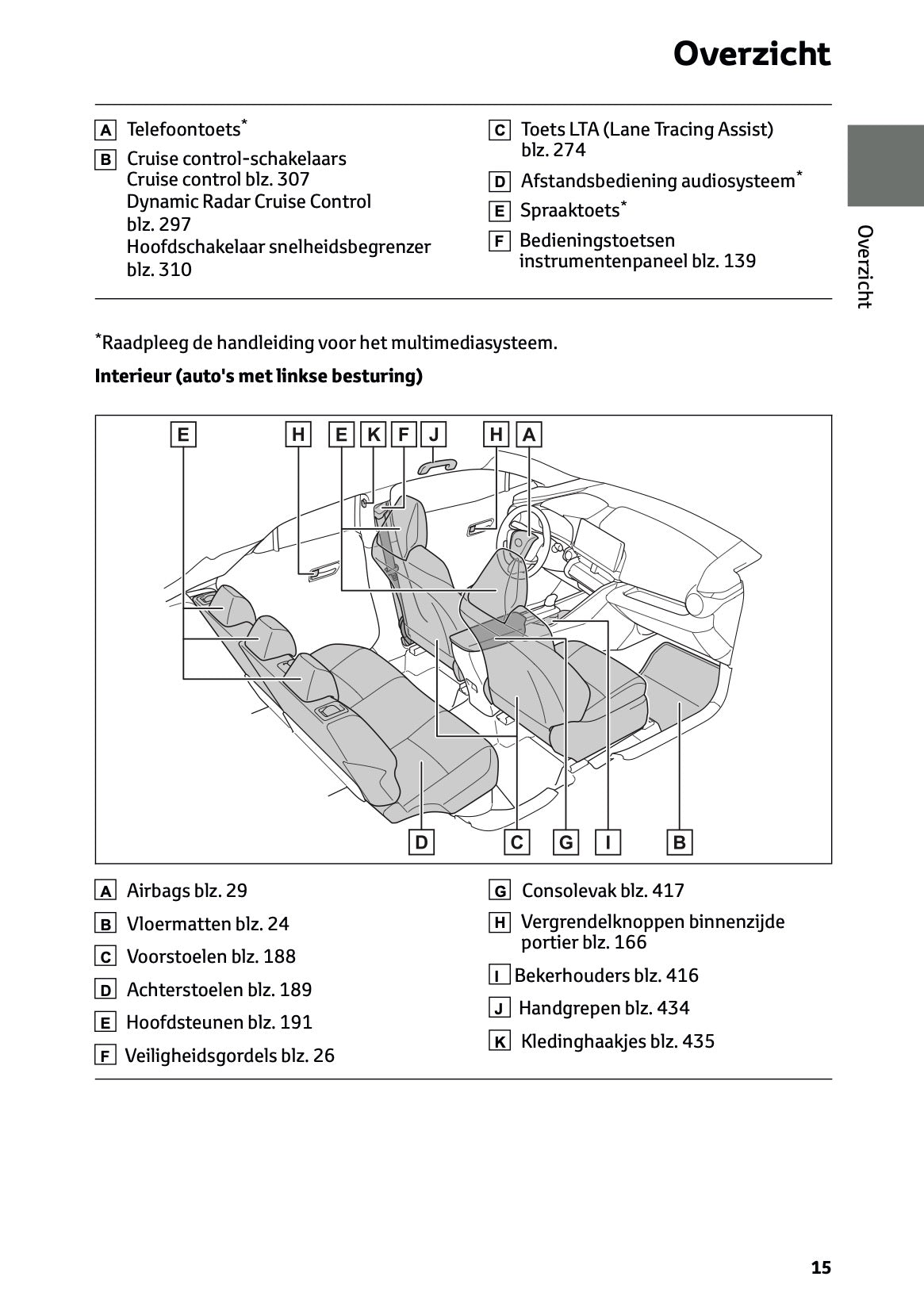 Overzicht

A Telefoontoets*

B Cruise control-schakelaars
Cruise control blz. 307
Dynamic Radar Cruise Control blz. 297
Hoofdschakelaar snelheidsbegrenzer blz. 310

C Toets LTA (Lane Tracing Assist) blz. 274

D Afstandsbediening audiosysteem*

E Spraaktoets*

F Bedieningstoetsen instrumentenpaneel blz. 139

Overzicht

*Raadpleeg de handleiding voor het multimediasysteem.

Interieur (auto's met linkse besturing)

E H E K F J H A

D C G I B

A Airbags blz. 29

B Vloermatten blz. 24

C Voorstoelen blz. 188

D Achterstoelen blz. 189

E Hoofdsteunen blz. 191

F Veiligheidsgordels blz. 26

G Consolevak blz. 417

H Vergrendelknoppen binnenzijde portier blz. 166

I Bekerhouders blz. 416

J Handgrepen blz. 434

K Kledinghaakjes blz. 435

15