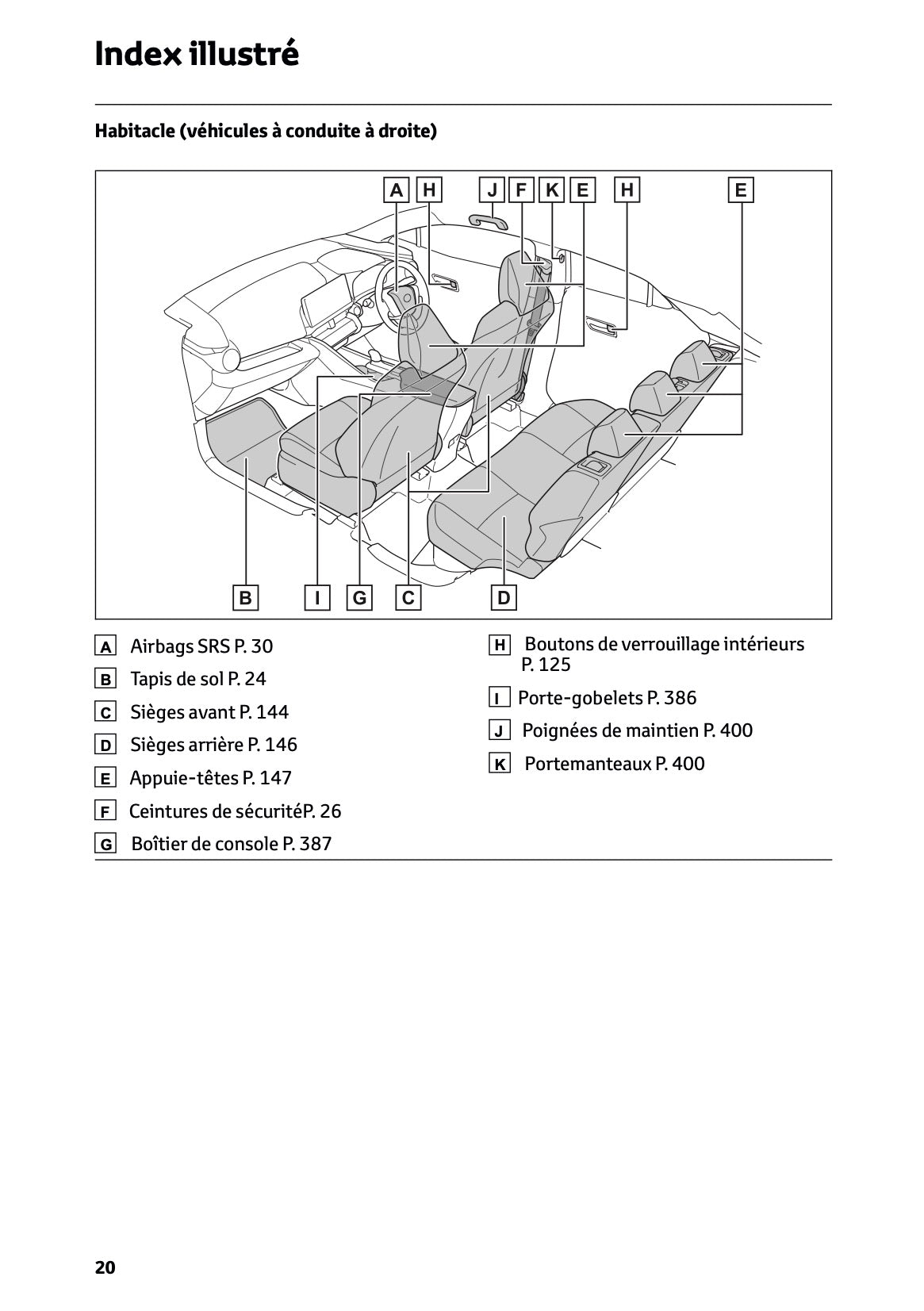 Index illustré

Habitacle (véhicules à conduite à droite)

A H J F K E H E

B I G C D

A Airbags SRS P. 30

B Tapis de sol P. 24

C Sièges avant P. 144

D Sièges arrière P. 146

E Appuie-têtes P. 147

F Ceintures de sécuritéP. 26

G Boîtier de console P. 387

H Boutons de verrouillage intérieurs P. 125

I Porte-gobelets P. 386

J Poignées de maintien P. 400

K Portemanteaux P. 400

20