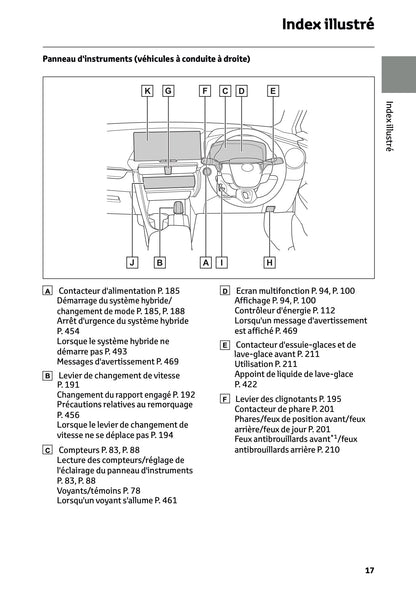 Index illustré

Panneau d'instruments (véhicules à conduite à droite)

K G F C D E

J B A I H

Index illustré

A Contacteur d'alimentation P. 185
Démarrage du système hybride/ changement de mode P. 185, P. 188
Arrêt d'urgence du système hybride P. 454
Lorsque le système hybride ne démarre pas P. 493
Messages d'avertissement P. 469

B Levier de changement de vitesse P. 191
Changement du rapport engagé P. 192
Précautions relatives au remorquage P. 456
Lorsque le levier de changement de vitesse ne se déplace pas P. 194

C Compteurs P. 83, P. 88
Lecture des compteurs/réglage de l'éclairage du panneau d'instruments P. 83, P. 88
Voyants/témoins P. 78
Lorsqu'un voyant s'allume P. 461

D Ecran multifonction P. 94, P. 100
Affichage P. 94, P. 100
Contrôleur d'énergie P. 112
Lorsqu'un message d'avertissement est affiché P. 469

E Contacteur d'essuie-glaces et de lave-glace avant P. 211
Utilisation P. 211
Appoint de liquide de lave-glace P. 422

F Levier des clignotants P. 195
Contacteur de phare P. 201
Phares/feux de position avant/feux arrière/feux de jour P. 201
Feux antibrouillards avant$^{*1}$/feux antibrouillards arrière P. 210

17