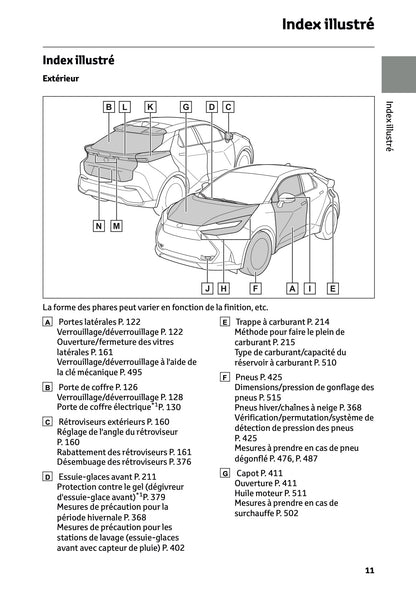 Index illustré

Index illustré

Extérieur

Index illustré

B L K G D C

N M

J H F A I E

La forme des phares peut varier en fonction de la finition, etc.

A Portes latérales P. 122
Verrouillage/déverrouillage P. 122
Ouverture/fermeture des vitres latérales P. 161
Verrouillage/déverrouillage à l'aide de la clé mécanique P. 495

B Porte de coffre P. 126
Verrouillage/déverrouillage P. 128
Porte de coffre électrique$^{*1}$P. 130

C Rétroviseurs extérieurs P. 160
Réglage de l'angle du rétroviseur P. 160
Rabattement des rétroviseurs P. 161
Désembuage des rétroviseurs P. 376

D Essuie-glaces avant P. 211
Protection contre le gel (dégivreur d'essuie-glace avant)$^{*1}$P. 379
Mesures de précaution pour la période hivernale P. 368
Mesures de précaution pour les stations de lavage (essuie-glaces avant avec capteur de pluie) P. 402

E Trappe à carburant P. 214
Méthode pour faire le plein de carburant P. 215
Type de carburant/capacité du réservoir à carburant P. 510

F Pneus P. 425
Dimensions/pression de gonflage des pneus P. 515
Pneus hiver/chaînes à neige P. 368
Vérification/permutation/système de détection de pression des pneus P. 425
Mesures à prendre en cas de pneu dégonflé P. 476, P. 487

G Capot P. 411
Ouverture P. 411
Huile moteur P. 511
Mesures à prendre en cas de surchauffe P. 502

11