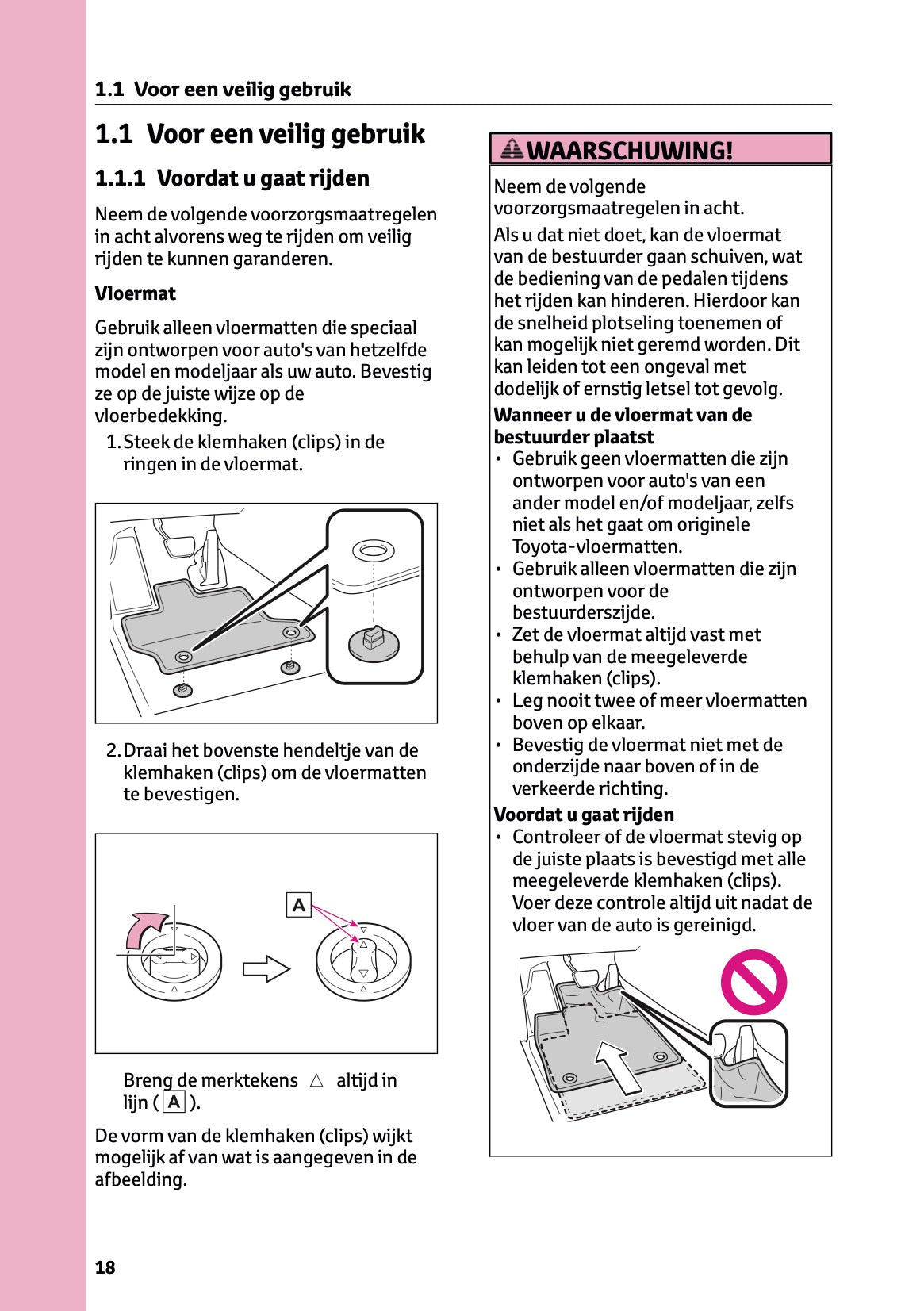 1.1 Voor een veilig gebruik

1.1 Voor een veilig gebruik

1.1.1 Voordat u gaat rijden

Neem de volgende voorzorgsmaatregelen in acht alvorens weg te rijden om veilig rijden te kunnen garanderen.

Vloermat

Gebruik alleen vloermatten die speciaal zijn ontworpen voor auto's van hetzelfde model en modeljaar als uw auto. Bevestig ze op de juiste wijze op de vloerbedekking.

1. Steek de klemhaken (clips) in de ringen in de vloermat.

2. Draai het bovenste hendeltje van de klemhaken (clips) om de vloermatten te bevestigen.

A

Breng de merktekens △ altijd in lijn ( A ).

De vorm van de klemhaken (clips) wijkt mogelijk af van wat is aangegeven in de afbeelding.

WAARSCHUWING!

Neem de volgende voorzorgsmaatregelen in acht.

Als u dat niet doet, kan de vloermat van de bestuurder gaan schuiven, wat de bediening van de pedalen tijdens het rijden kan hinderen. Hierdoor kan de snelheid plotseling toenemen of kan mogelijk niet geremd worden. Dit kan leiden tot een ongeval met dodelijk of ernstig letsel tot gevolg.

Wanneer u de vloermat van de bestuurder plaatst
• Gebruik geen vloermatten die zijn ontworpen voor auto's van een ander model en/of modeljaar, zelfs niet als het gaat om originele Toyota-vloermatten.
• Gebruik alleen vloermatten die zijn ontworpen voor de bestuurderszijde.
• Zet de vloermat altijd vast met behulp van de meegeleverde klemhaken (clips).
• Leg nooit twee of meer vloermatten boven op elkaar.
• Bevestig de vloermat niet met de onderzijde naar boven of in de verkeerde richting.

Voordat u gaat rijden
• Controleer of de vloermat stevig op de juiste plaats is bevestigd met alle meegeleverde klemhaken (clips). Voer deze controle altijd uit nadat de vloer van de auto is gereinigd.

18