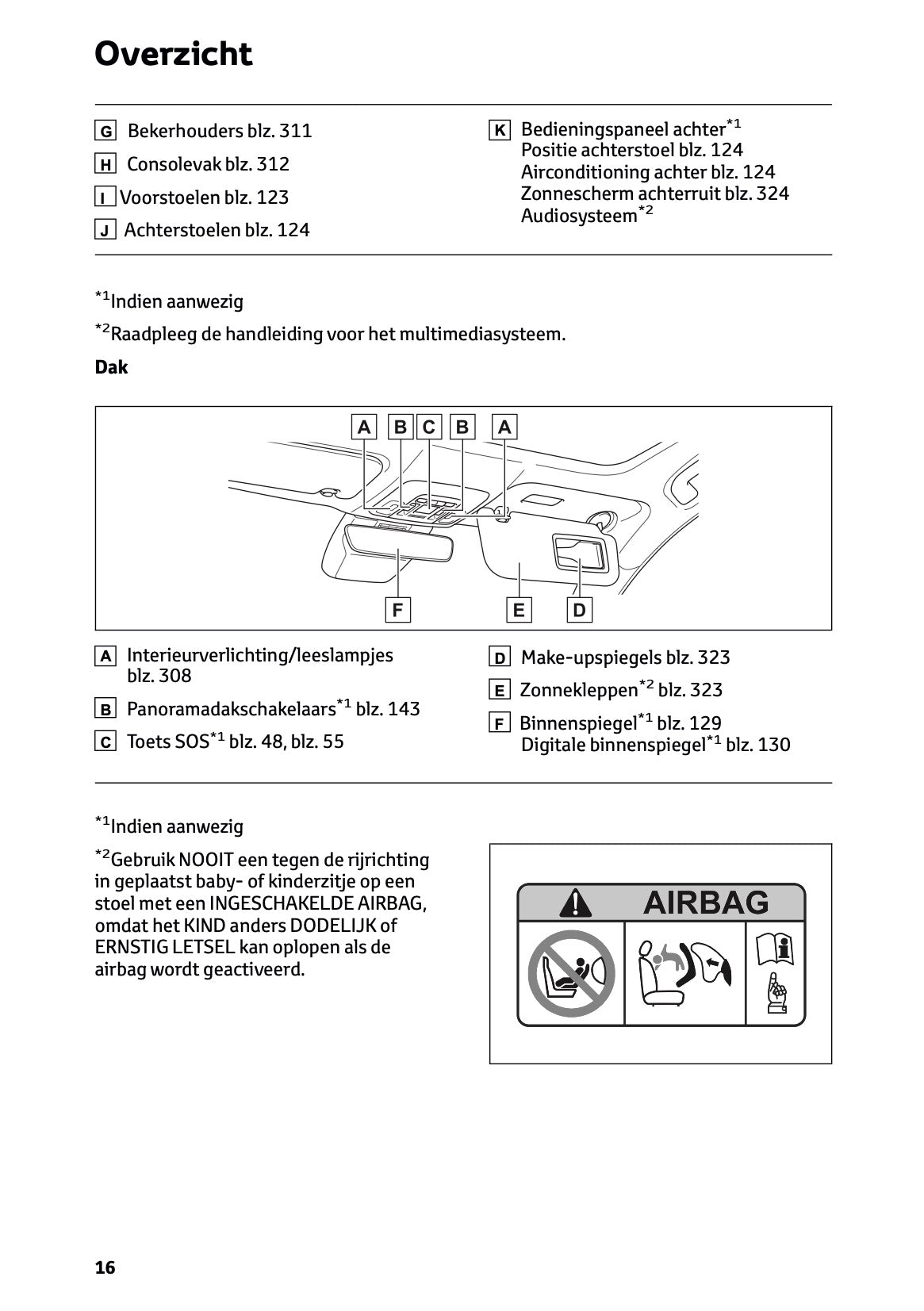 Overzicht

G Bekerhouders blz. 311

H Consolevak blz. 312

I Voorstoelen blz. 123

J Achterstoelen blz. 124

K Bedieningspaneel achter$^{*1}$
Positie achterstoel blz. 124
Airconditioning achter blz. 124
Zonnescherm achterruit blz. 324
Audiosysteem$^{*2}$

$^{*1}$Indien aanwezig

$^{*2}$Raadpleeg de handleiding voor het multimediasysteem.

Dak

A B C B A

F E D

A Interieurverlichting/leeslampjes blz. 308

B Panoramadakschakelaars$^{*1}$ blz. 143

C Toets SOS$^{*1}$ blz. 48, blz. 55

D Make-upspiegels blz. 323

E Zonnekleppen$^{*2}$ blz. 323

F Binnenspiegel$^{*1}$ blz. 129
Digitale binnenspiegel$^{*1}$ blz. 130

$^{*1}$Indien aanwezig

$^{*2}$Gebruik NOOIT een tegen de rijrichting in geplaatst baby- of kinderzitje op een stoel met een INGESCHAKELDE AIRBAG, omdat het KIND anders DODELIJK of ERNSTIG LETSEL kan oplopen als de airbag wordt geactiveerd.

AIRBAG

16