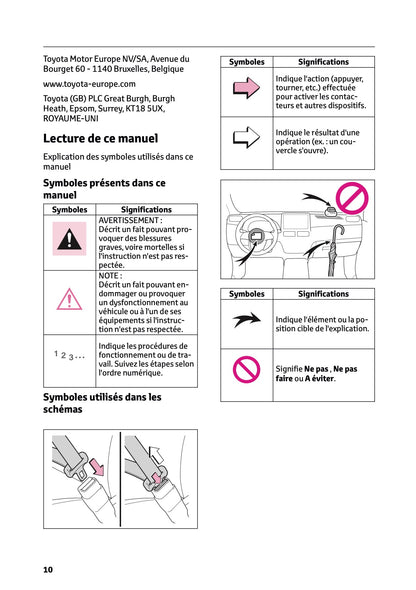 Toyota Motor Europe NV/SA, Avenue du Bourget 60 - 1140 Bruxelles, Belgique

www.toyota-europe.com

Toyota (GB) PLC Great Burgh, Burgh Heath, Epsom, Surrey, KT18 5UX, ROYAUME-UNI

Lecture de ce manuel

Explication des symboles utilisés dans ce manuel

Symboles présents dans ce manuel

| Symboles | Significations |
|---|---|
| | AVERTISSEMENT : Décrit un fait pouvant provoquer des blessures graves, voire mortelles si l'instruction n'est pas respectée. |
| | NOTE : Décrit un fait pouvant endommager ou provoquer un dysfonctionnement au véhicule ou à l'un de ses équipements si l'instruction n'est pas respectée. |
| 1 2 3 ... | Indique les procédures de fonctionnement ou de travail. Suivez les étapes selon l'ordre numérique. |

Symboles utilisés dans les schémas

| Symboles | Significations |
|---|---|
| | Indique l'action (appuyer, tourner, etc.) effectuée pour activer les contacteurs et autres dispositifs. |
| | Indique le résultat d'une opération (ex. : un couvercle s'ouvre). |

| Symboles | Significations |
|---|---|
| | Indique l'élément ou la position cible de l'explication. |
| | Signifie Ne pas , Ne pas faire ou A éviter. |

10