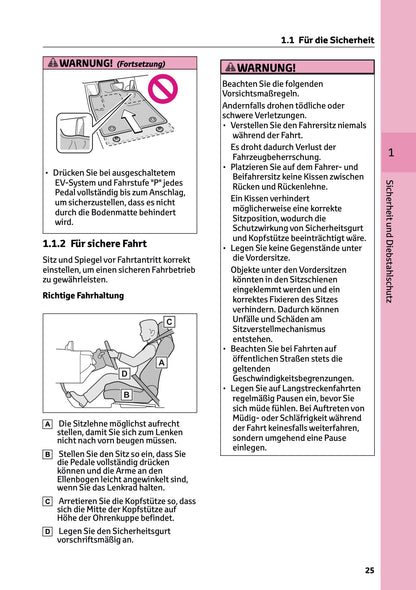 1.1 Für die Sicherheit

WARNUNG! (Fortsetzung)

• Drücken Sie bei ausgeschaltetem EV-System und Fahrstufe "P" jedes Pedal vollständig bis zum Anschlag, um sicherzustellen, dass es nicht durch die Bodenmatte behindert wird.

1.1.2 Für sichere Fahrt

Sitz und Spiegel vor Fahrtantritt korrekt einstellen, um einen sicheren Fahrbetrieb zu gewährleisten.

Richtige Fahrhaltung

C
A
D
B

A Die Sitzlehne möglichst aufrecht stellen, damit Sie sich zum Lenken nicht nach vorn beugen müssen.

B Stellen Sie den Sitz so ein, dass Sie die Pedale vollständig drücken können und die Arme an den Ellenbogen leicht angewinkelt sind, wenn Sie das Lenkrad halten.

C Arretieren Sie die Kopfstütze so, dass sich die Mitte der Kopfstütze auf Höhe der Ohrenkuppe befindet.

D Legen Sie den Sicherheitsgurt vorschriftsmäßig an.

WARNUNG!

Beachten Sie die folgenden Vorsichtsmaßregeln.

Andernfalls drohen tödliche oder schwere Verletzungen.

• Verstellen Sie den Fahrersitz niemals während der Fahrt.

Es droht dadurch Verlust der Fahrzeugbeherrschung.

• Platzieren Sie auf dem Fahrer- und Beifahrersitz keine Kissen zwischen Rücken und Rückenlehne.

Ein Kissen verhindert möglicherweise eine korrekte Sitzposition, wodurch die Schutzwirkung von Sicherheitsgurt und Kopfstütze beeinträchtigt wäre.

• Legen Sie keine Gegenstände unter die Vordersitze.

Objekte unter den Vordersitzen könnten in den Sitzschienen eingeklemmt werden und ein korrektes Fixieren des Sitzes verhindern. Dadurch können Unfälle und Schäden am Sitzverstellmechanismus entstehen.

• Beachten Sie bei Fahrten auf öffentlichen Straßen stets die geltenden Geschwindigkeitsbegrenzungen.

• Legen Sie auf Langstreckenfahrten regelmäßig Pausen ein, bevor Sie sich müde fühlen. Bei Auftreten von Müdig- oder Schläfrigkeit während der Fahrt keinesfalls weiterfahren, sondern umgehend eine Pause einlegen.

1

Sicherheit und Diebstahlschutz

25