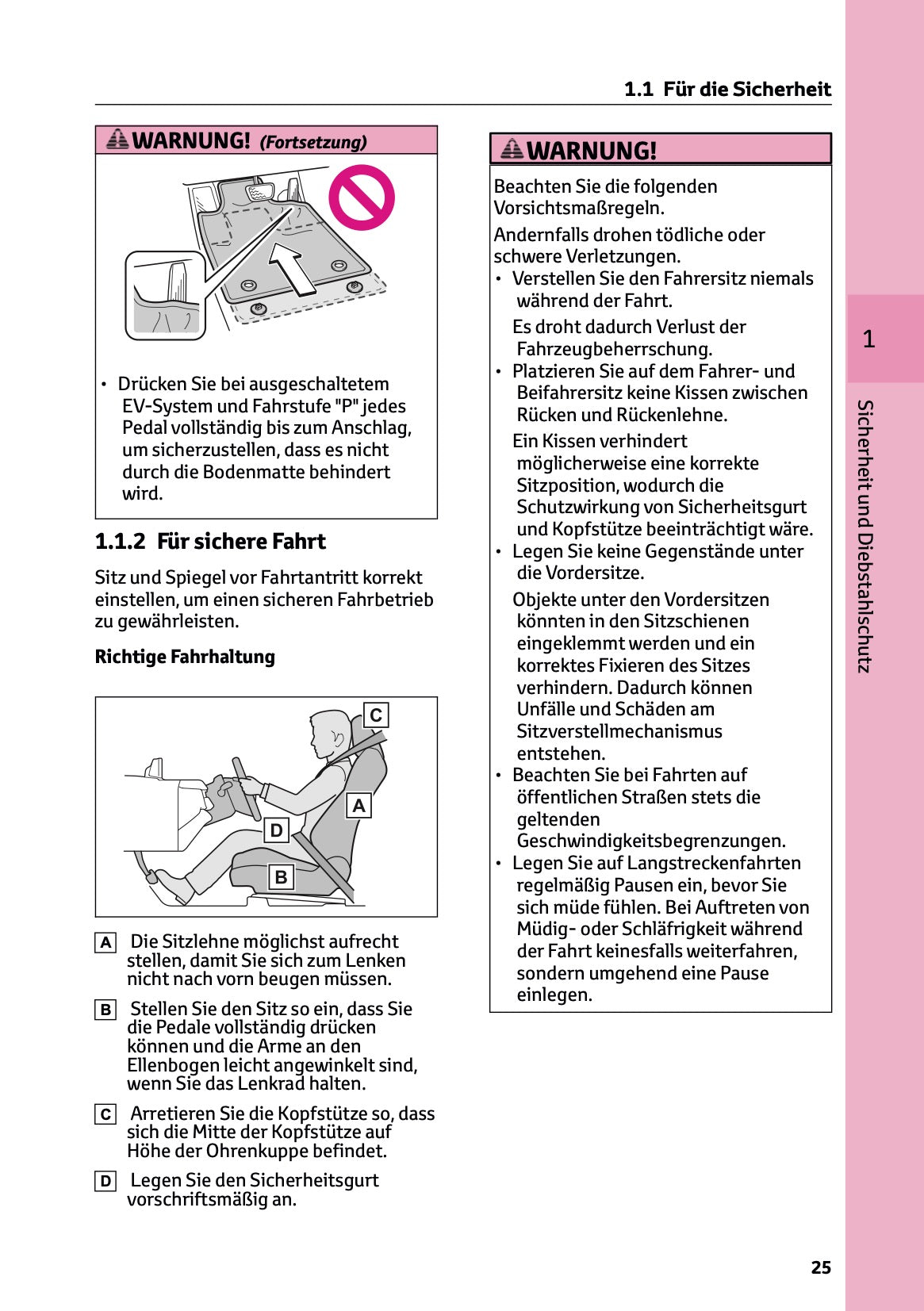 1.1 Für die Sicherheit

WARNUNG! (Fortsetzung)

• Drücken Sie bei ausgeschaltetem EV-System und Fahrstufe "P" jedes Pedal vollständig bis zum Anschlag, um sicherzustellen, dass es nicht durch die Bodenmatte behindert wird.

1.1.2 Für sichere Fahrt

Sitz und Spiegel vor Fahrtantritt korrekt einstellen, um einen sicheren Fahrbetrieb zu gewährleisten.

Richtige Fahrhaltung

C
A
D
B

A Die Sitzlehne möglichst aufrecht stellen, damit Sie sich zum Lenken nicht nach vorn beugen müssen.

B Stellen Sie den Sitz so ein, dass Sie die Pedale vollständig drücken können und die Arme an den Ellenbogen leicht angewinkelt sind, wenn Sie das Lenkrad halten.

C Arretieren Sie die Kopfstütze so, dass sich die Mitte der Kopfstütze auf Höhe der Ohrenkuppe befindet.

D Legen Sie den Sicherheitsgurt vorschriftsmäßig an.

WARNUNG!

Beachten Sie die folgenden Vorsichtsmaßregeln.

Andernfalls drohen tödliche oder schwere Verletzungen.

• Verstellen Sie den Fahrersitz niemals während der Fahrt.
Es droht dadurch Verlust der Fahrzeugbeherrschung.
• Platzieren Sie auf dem Fahrer- und Beifahrersitz keine Kissen zwischen Rücken und Rückenlehne.
Ein Kissen verhindert möglicherweise eine korrekte Sitzposition, wodurch die Schutzwirkung von Sicherheitsgurt und Kopfstütze beeinträchtigt wäre.
• Legen Sie keine Gegenstände unter die Vordersitze.
Objekte unter den Vordersitzen könnten in den Sitzschienen eingeklemmt werden und ein korrektes Fixieren des Sitzes verhindern. Dadurch können Unfälle und Schäden am Sitzverstellmechanismus entstehen.
• Beachten Sie bei Fahrten auf öffentlichen Straßen stets die geltenden Geschwindigkeitsbegrenzungen.
• Legen Sie auf Langstreckenfahrten regelmäßig Pausen ein, bevor Sie sich müde fühlen. Bei Auftreten von Müdig- oder Schläfrigkeit während der Fahrt keinesfalls weiterfahren, sondern umgehend eine Pause einlegen.

1

Sicherheit und Diebstahlschutz

25