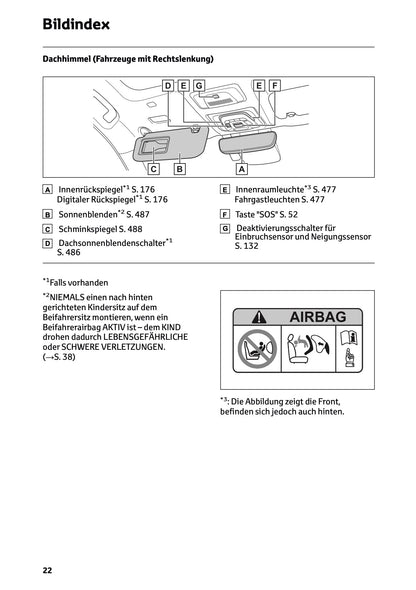 Bildindex

Dachhimmel (Fahrzeuge mit Rechtslenkung)

D E G E F

C B A

A Innenrückspiegel$^{*1}$ S. 176
Digitaler Rückspiegel$^{*1}$ S. 176

B Sonnenblenden$^{*2}$ S. 487

C Schminkspiegel S. 488

D Dachsonnenblendenschalter$^{*1}$ S. 486

E Innenraumleuchte$^{*3}$ S. 477
Fahrgastleuchten S. 477

F Taste "SOS" S. 52

G Deaktivierungsschalter für Einbruchsensor und Neigungssensor S. 132

$^{*1}$Falls vorhanden

$^{*2}$NIEMALS einen nach hinten gerichteten Kindersitz auf dem Beifahrersitz montieren, wenn ein Beifahrerairbag AKTIV ist – dem KIND drohen dadurch LEBENSGEFÄHRLICHE oder SCHWERE VERLETZUNGEN. (→S. 38)

AIRBAG

$^{*3}$: Die Abbildung zeigt die Front, befinden sich jedoch auch hinten.

22