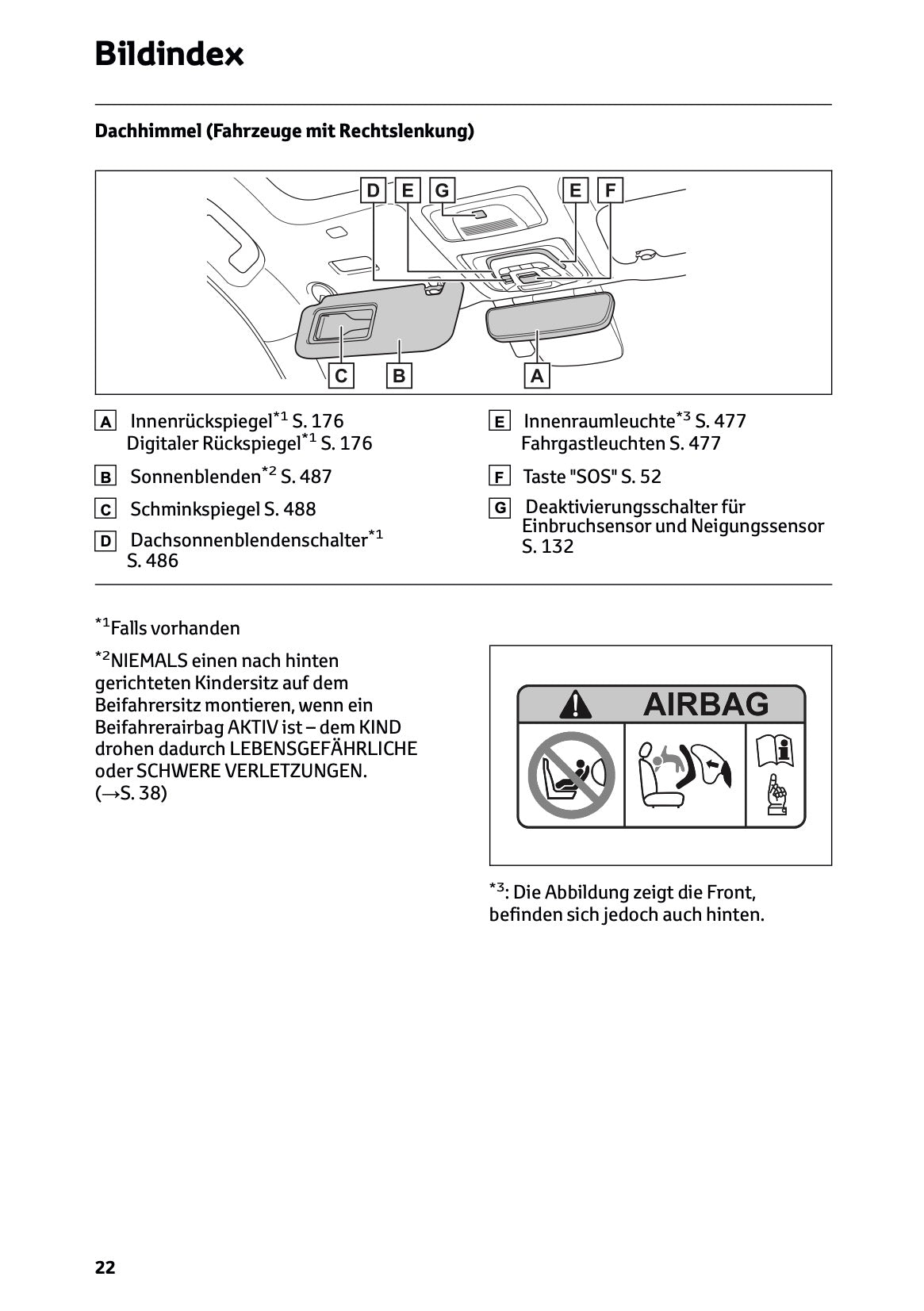 Bildindex

Dachhimmel (Fahrzeuge mit Rechtslenkung)

D E G E F

C B A

A Innenrückspiegel$^{*1}$ S. 176
Digitaler Rückspiegel$^{*1}$ S. 176

B Sonnenblenden$^{*2}$ S. 487

C Schminkspiegel S. 488

D Dachsonnenblendenschalter$^{*1}$ S. 486

E Innenraumleuchte$^{*3}$ S. 477
Fahrgastleuchten S. 477

F Taste "SOS" S. 52

G Deaktivierungsschalter für Einbruchsensor und Neigungssensor S. 132

$^{*1}$Falls vorhanden

$^{*2}$NIEMALS einen nach hinten gerichteten Kindersitz auf dem Beifahrersitz montieren, wenn ein Beifahrerairbag AKTIV ist – dem KIND drohen dadurch LEBENSGEFÄHRLICHE oder SCHWERE VERLETZUNGEN. (→S. 38)

AIRBAG

$^{*3}$: Die Abbildung zeigt die Front, befinden sich jedoch auch hinten.

22