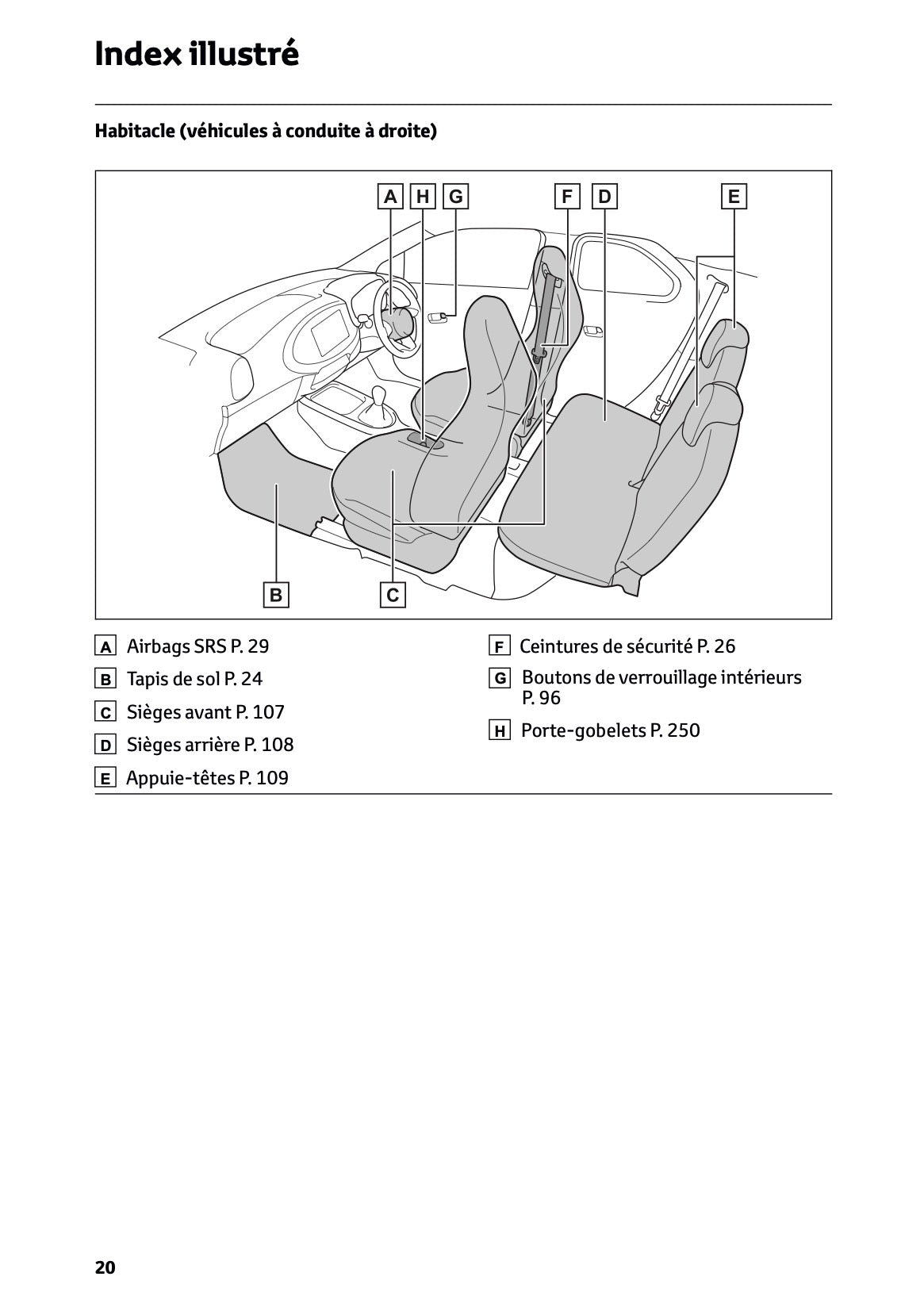 Index illustré

Habitacle (véhicules à conduite à droite)

A H G F D E

B C

A Airbags SRS P. 29

B Tapis de sol P. 24

C Sièges avant P. 107

D Sièges arrière P. 108

E Appuie-têtes P. 109

F Ceintures de sécurité P. 26

G Boutons de verrouillage intérieurs P. 96

H Porte-gobelets P. 250

20