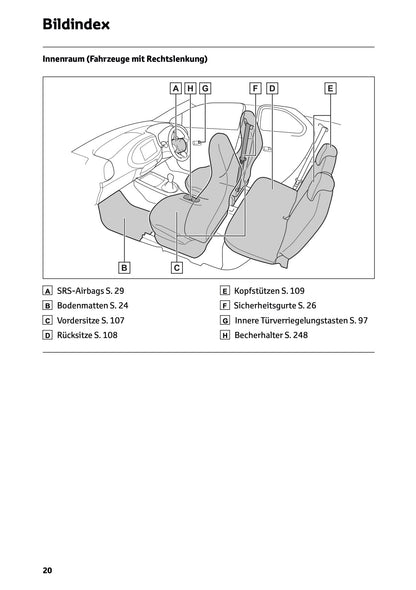 Bildindex

Innenraum (Fahrzeuge mit Rechtslenkung)

A H G F D E

B C

A SRS-Airbags S. 29
B Bodenmatten S. 24
C Vordersitze S. 107
D Rücksitze S. 108

E Kopfstützen S. 109
F Sicherheitsgurte S. 26
G Innere Türverriegelungstasten S. 97
H Becherhalter S. 248

20