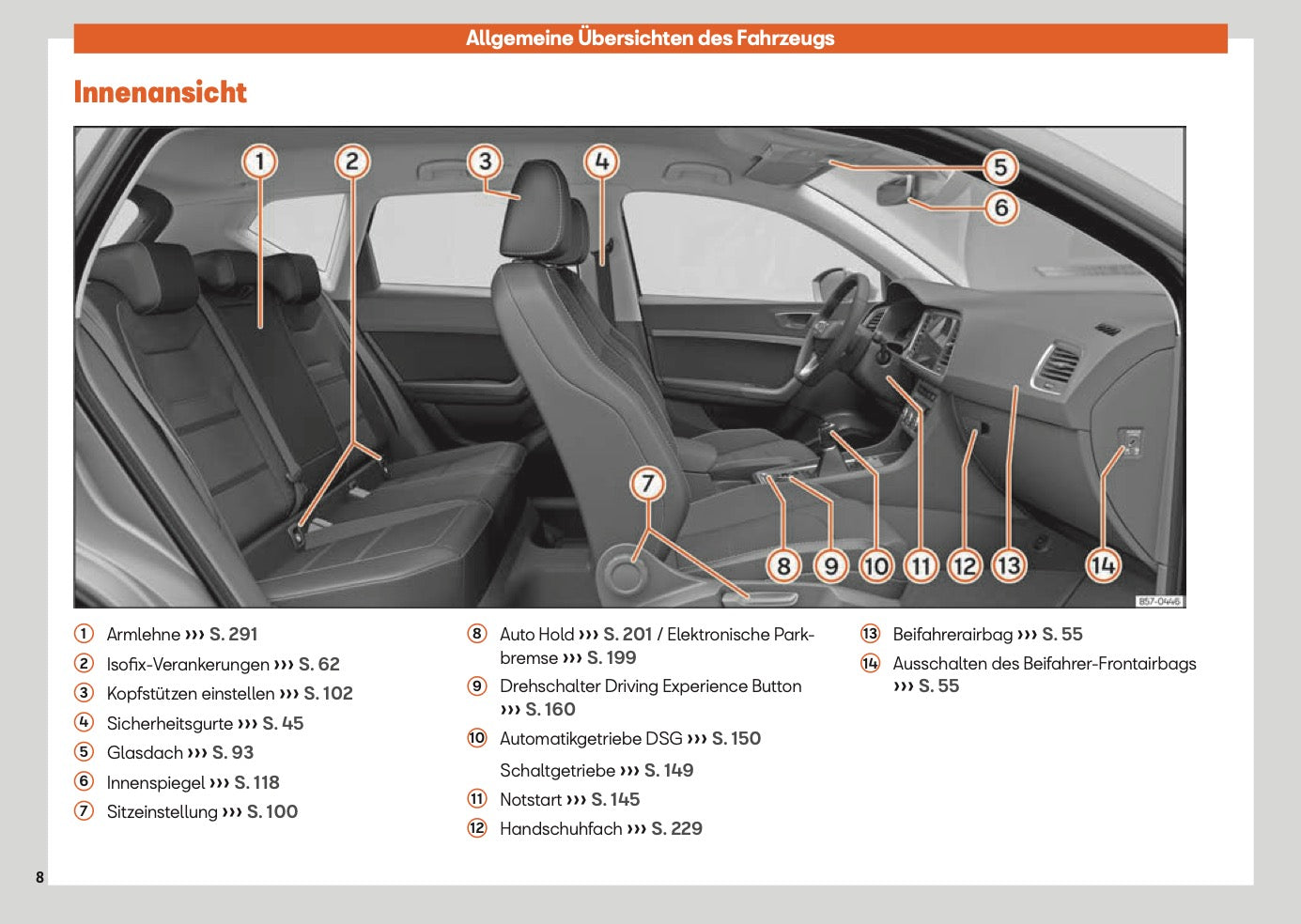 Allgemeine Übersichten des Fahrzeugs

Innenansicht

1 2 3 4 5 6 7 8 9 10 11 12 13 14

B57-0446

1 Armlehne ››› S. 291
2 Isofix-Verankerungen ››› S. 62
3 Kopfstützen einstellen ››› S. 102
4 Sicherheitsgurte ››› S. 45
5 Glasdach ››› S. 93
6 Innenspiegel ››› S. 118
7 Sitzeinstellung ››› S. 100

8 Auto Hold ››› S. 201 / Elektronische Parkbremse ››› S. 199
9 Drehschalter Driving Experience Button ››› S. 160
10 Automatikgetriebe DSG ››› S. 150

Schaltgetriebe ››› S. 149
11 Notstart ››› S. 145
12 Handschuhfach ››› S. 229

13 Beifahrerairbag ››› S. 55
14 Ausschalten des Beifahrer-Frontairbags ››› S. 55

8