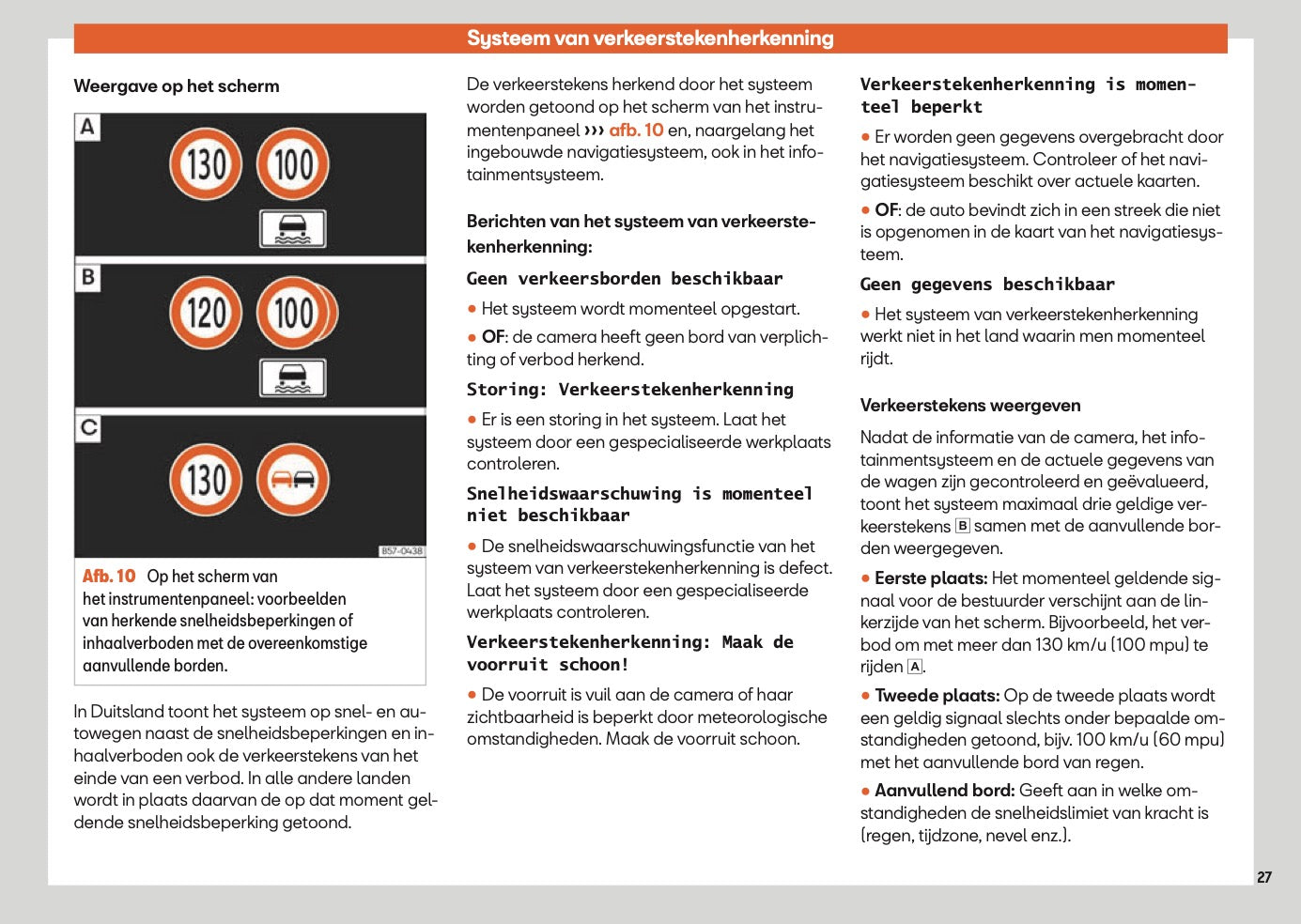 Systeem van verkeerstekenherkenning

Weergave op het scherm

A
130
100

B
120
100

C
130

B57-0438

Afb. 10 Op het scherm van het instrumentenpaneel: voorbeelden van herkende snelheidsbeperkingen of inhaalverboden met de overeenkomstige aanvullende borden.

In Duitsland toont het systeem op snel- en autowegen naast de snelheidsbeperkingen en inhaalverboden ook de verkeerstekens van het einde van een verbod. In alle andere landen wordt in plaats daarvan de op dat moment geldende snelheidsbeperking getoond.

De verkeerstekens herkend door het systeem worden getoond op het scherm van het instrumentenpaneel ››› afb. 10 en, naargelang het ingebouwde navigatiesysteem, ook in het infotainmentsysteem.

Berichten van het systeem van verkeerstekenherkenning:

Geen verkeersborden beschikbaar

● Het systeem wordt momenteel opgestart.

● OF: de camera heeft geen bord van verplichting of verbod herkend.

Storing: Verkeerstekenherkenning

● Er is een storing in het systeem. Laat het systeem door een gespecialiseerde werkplaats controleren.

Snelheidswaarschuwing is momenteel niet beschikbaar

● De snelheidswaarschuwingsfunctie van het systeem van verkeerstekenherkenning is defect. Laat het systeem door een gespecialiseerde werkplaats controleren.

Verkeerstekenherkenning: Maak de voorruit schoon!

● De voorruit is vuil aan de camera of haar zichtbaarheid is beperkt door meteorologische omstandigheden. Maak de voorruit schoon.

Verkeerstekenherkenning is momenteel beperkt

● Er worden geen gegevens overgebracht door het navigatiesysteem. Controleer of het navigatiesysteem beschikt over actuele kaarten.

● OF: de auto bevindt zich in een streek die niet is opgenomen in de kaart van het navigatiesysteem.

Geen gegevens beschikbaar

● Het systeem van verkeerstekenherkenning werkt niet in het land waarin men momenteel rijdt.

Verkeerstekens weergeven

Nadat de informatie van de camera, het infotainmentsysteem en de actuele gegevens van de wagen zijn gecontroleerd en geëvalueerd, toont het systeem maximaal drie geldige verkeerstekens B samen met de aanvullende borden weergegeven.

● Eerste plaats: Het momenteel geldende signaal voor de bestuurder verschijnt aan de linkerzijde van het scherm. Bijvoorbeeld, het verbod om met meer dan 130 km/u (100 mpu) te rijden A.

● Tweede plaats: Op de tweede plaats wordt een geldig signaal slechts onder bepaalde omstandigheden getoond, bijv. 100 km/u (60 mpu) met het aanvullende bord van regen.

● Aanvullend bord: Geeft aan in welke omstandigheden de snelheidslimiet van kracht is (regen, tijdzone, nevel enz.).

27