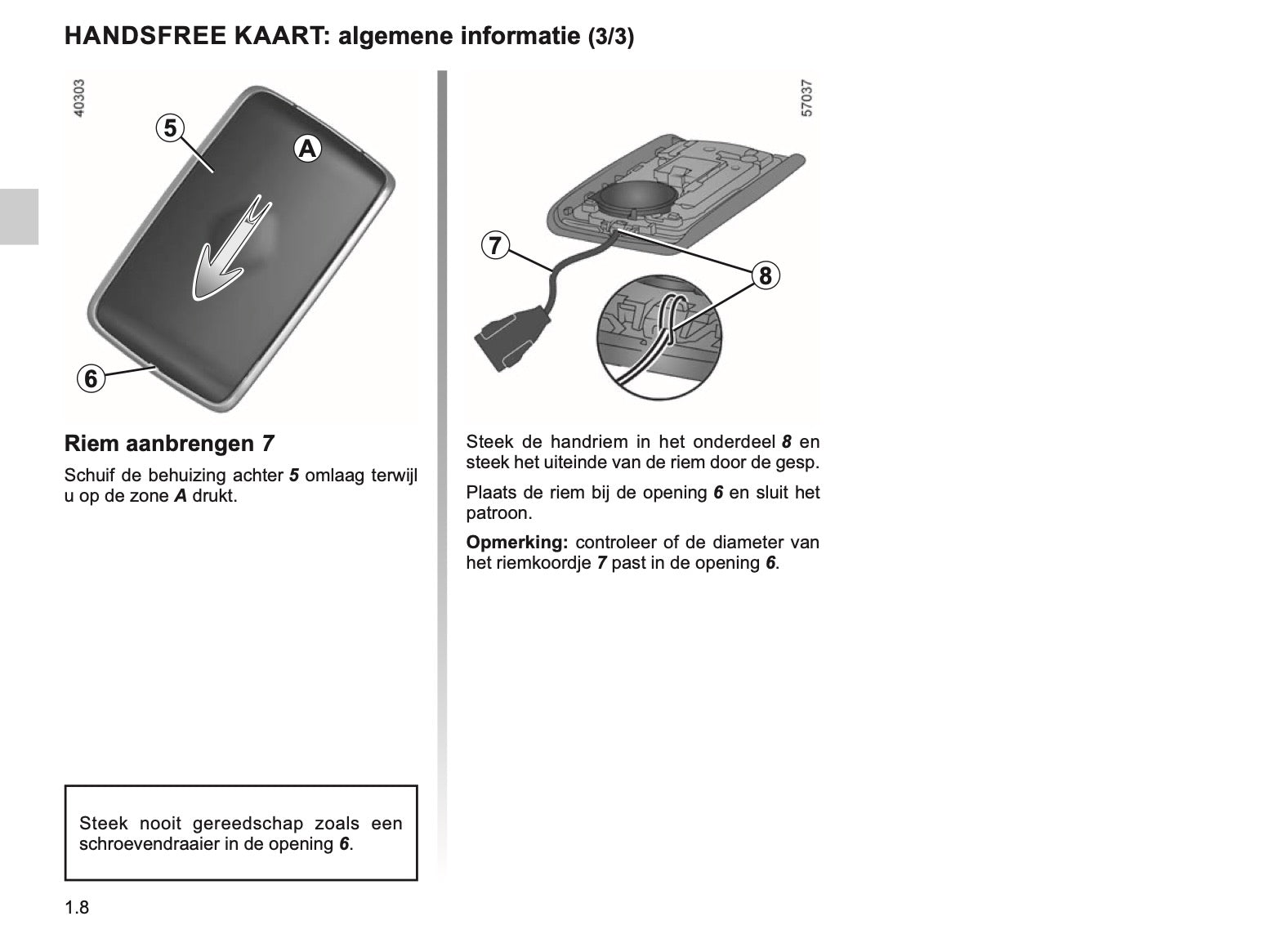 HANDSFREE KAART: algemene informatie (3/3)

40303

5

A

6

Riem aanbrengen 7

Schuif de behuizing achter 5 omlaag terwijl u op de zone A drukt.

Steek nooit gereedschap zoals een schroevendraaier in de opening 6.

57037

7

8

Steek de handriem in het onderdeel 8 en steek het uiteinde van de riem door de gesp.

Plaats de riem bij de opening 6 en sluit het patroon.

Opmerking: controleer of de diameter van het riemkoordje 7 past in de opening 6.

1.8