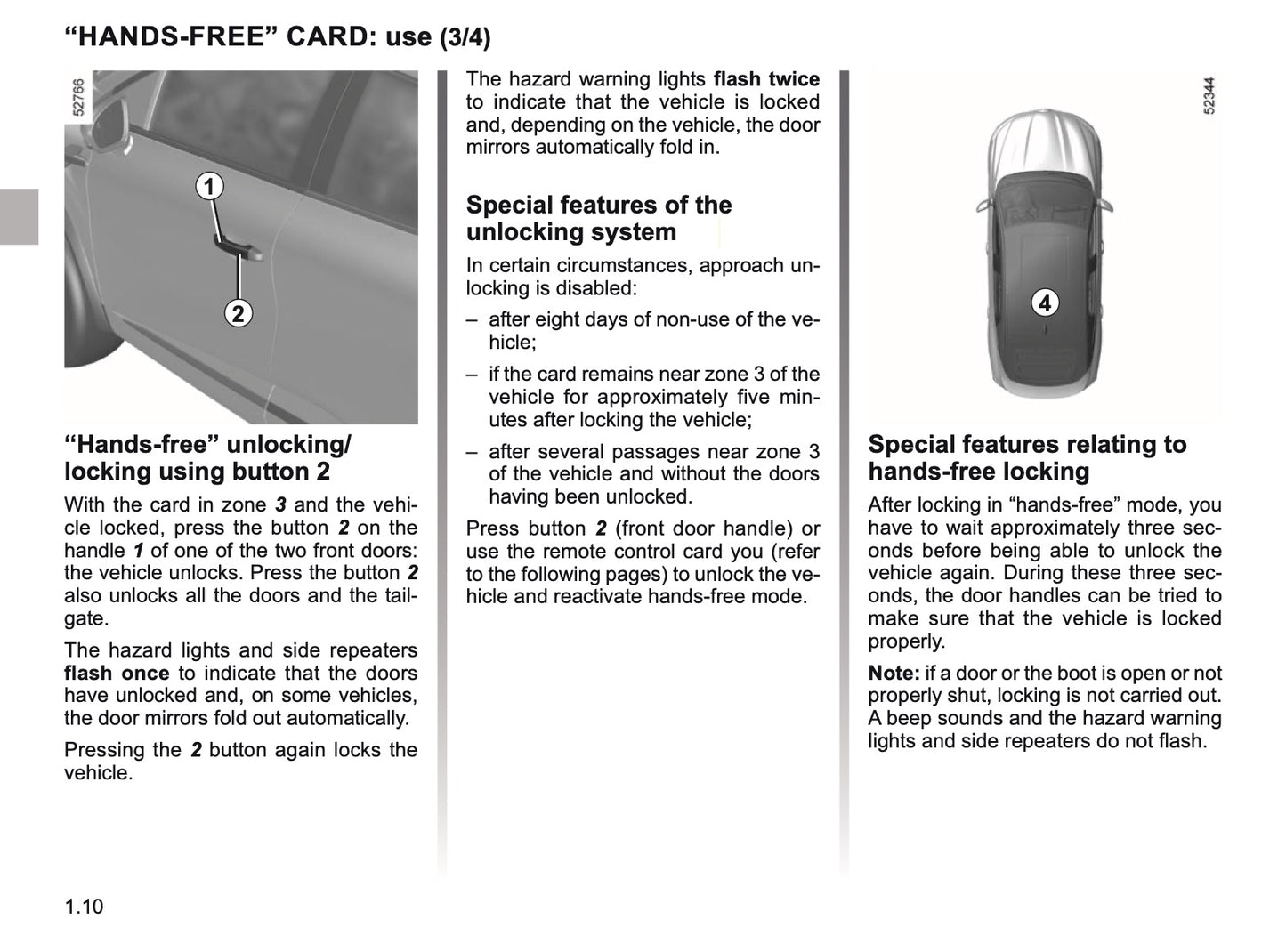 “HANDS-FREE” CARD: use (3/4)

52766

1

2

“Hands-free” unlocking/ locking using button 2

With the card in zone 3 and the vehicle locked, press the button 2 on the handle 1 of one of the two front doors: the vehicle unlocks. Press the button 2 also unlocks all the doors and the tailgate.

The hazard lights and side repeaters flash once to indicate that the doors have unlocked and, on some vehicles, the door mirrors fold out automatically.

Pressing the 2 button again locks the vehicle.

The hazard warning lights flash twice to indicate that the vehicle is locked and, depending on the vehicle, the door mirrors automatically fold in.

Special features of the unlocking system

In certain circumstances, approach unlocking is disabled:

– after eight days of non-use of the vehicle;

– if the card remains near zone 3 of the vehicle for approximately five minutes after locking the vehicle;

– after several passages near zone 3 of the vehicle and without the doors having been unlocked.

Press button 2 (front door handle) or use the remote control card you (refer to the following pages) to unlock the vehicle and reactivate hands-free mode.

52344

4

Special features relating to hands-free locking

After locking in “hands-free” mode, you have to wait approximately three seconds before being able to unlock the vehicle again. During these three seconds, the door handles can be tried to make sure that the vehicle is locked properly.

Note: if a door or the boot is open or not properly shut, locking is not carried out. A beep sounds and the hazard warning lights and side repeaters do not flash.

1.10