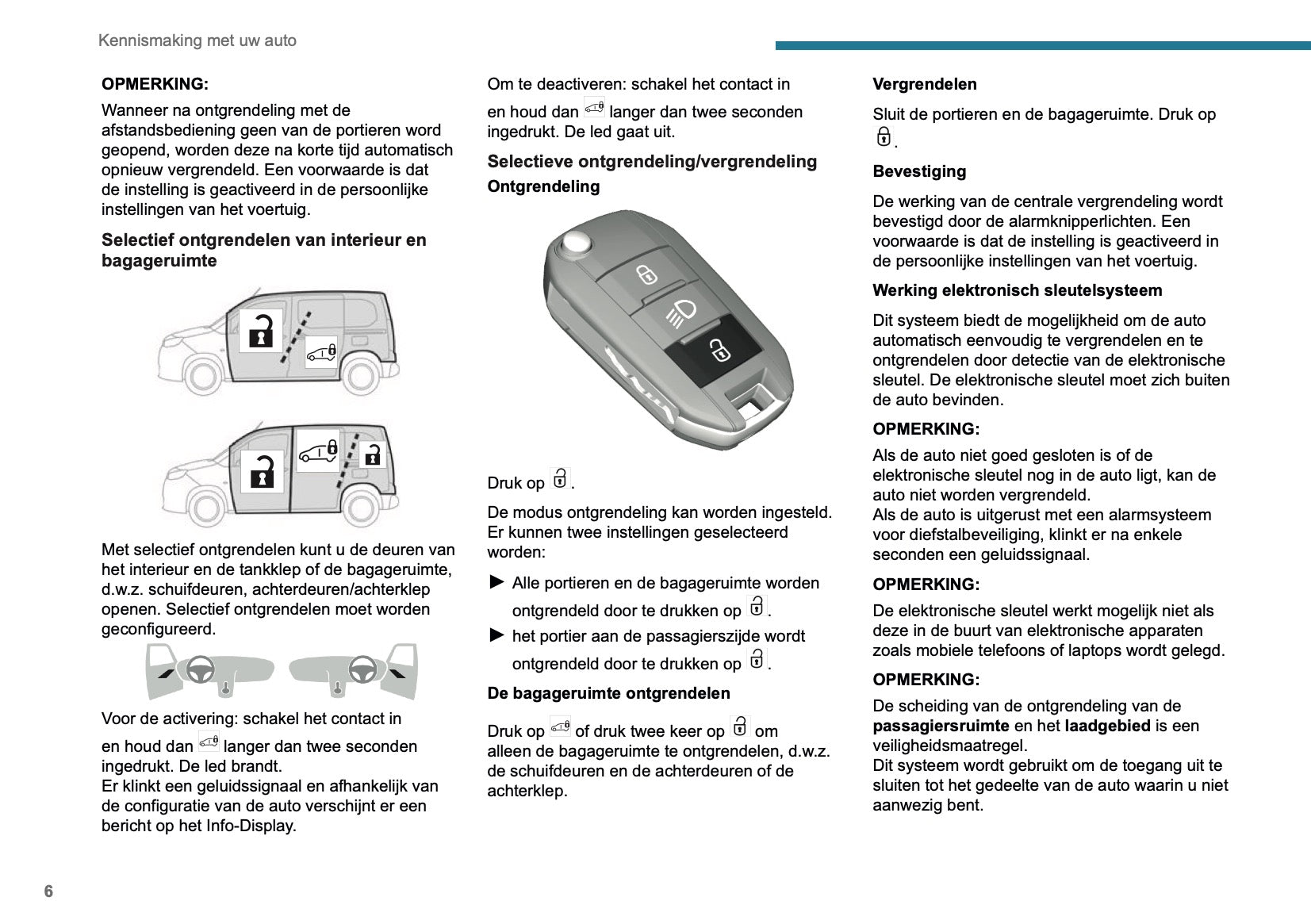 Kennismaking met uw auto

OPMERKING:

Wanneer na ontgrendeling met de afstandsbediening geen van de portieren word geopend, worden deze na korte tijd automatisch opnieuw vergrendeld. Een voorwaarde is dat de instelling is geactiveerd in de persoonlijke instellingen van het voertuig.

Selectief ontgrendelen van interieur en bagageruimte

Met selectief ontgrendelen kunt u de deuren van het interieur en de tankklep of de bagageruimte, d.w.z. schuifdeuren, achterdeuren/achterklep openen. Selectief ontgrendelen moet worden geconfigureerd.

Voor de activering: schakel het contact in

en houd dan langer dan twee seconden ingedrukt. De led brandt.
Er klinkt een geluidssignaal en afhankelijk van de configuratie van de auto verschijnt er een bericht op het Info-Display.

Om te deactiveren: schakel het contact in

en houd dan langer dan twee seconden ingedrukt. De led gaat uit.

Selectieve ontgrendeling/vergrendeling

Ontgrendeling

Druk op .

De modus ontgrendeling kan worden ingesteld. Er kunnen twee instellingen geselecteerd worden:

► Alle portieren en de bagageruimte worden ontgrendeld door te drukken op .

► het portier aan de passagierszijde wordt ontgrendeld door te drukken op .

De bagageruimte ontgrendelen

Druk op of druk twee keer op om alleen de bagageruimte te ontgrendelen, d.w.z. de schuifdeuren en de achterdeuren of de achterklep.

Vergrendelen

Sluit de portieren en de bagageruimte. Druk op .

Bevestiging

De werking van de centrale vergrendeling wordt bevestigd door de alarmknipperlichten. Een voorwaarde is dat de instelling is geactiveerd in de persoonlijke instellingen van het voertuig.

Werking elektronisch sleutelsysteem

Dit systeem biedt de mogelijkheid om de auto automatisch eenvoudig te vergrendelen en te ontgrendelen door detectie van de elektronische sleutel. De elektronische sleutel moet zich buiten de auto bevinden.

OPMERKING:

Als de auto niet goed gesloten is of de elektronische sleutel nog in de auto ligt, kan de auto niet worden vergrendeld.
Als de auto is uitgerust met een alarmsysteem voor diefstalbeveiliging, klinkt er na enkele seconden een geluidssignaal.

OPMERKING:

De elektronische sleutel werkt mogelijk niet als deze in de buurt van elektronische apparaten zoals mobiele telefoons of laptops wordt gelegd.

OPMERKING:

De scheiding van de ontgrendeling van de passagiersruimte en het laadgebied is een veiligheidsmaatregel.
Dit systeem wordt gebruikt om de toegang uit te sluiten tot het gedeelte van de auto waarin u niet aanwezig bent.

6