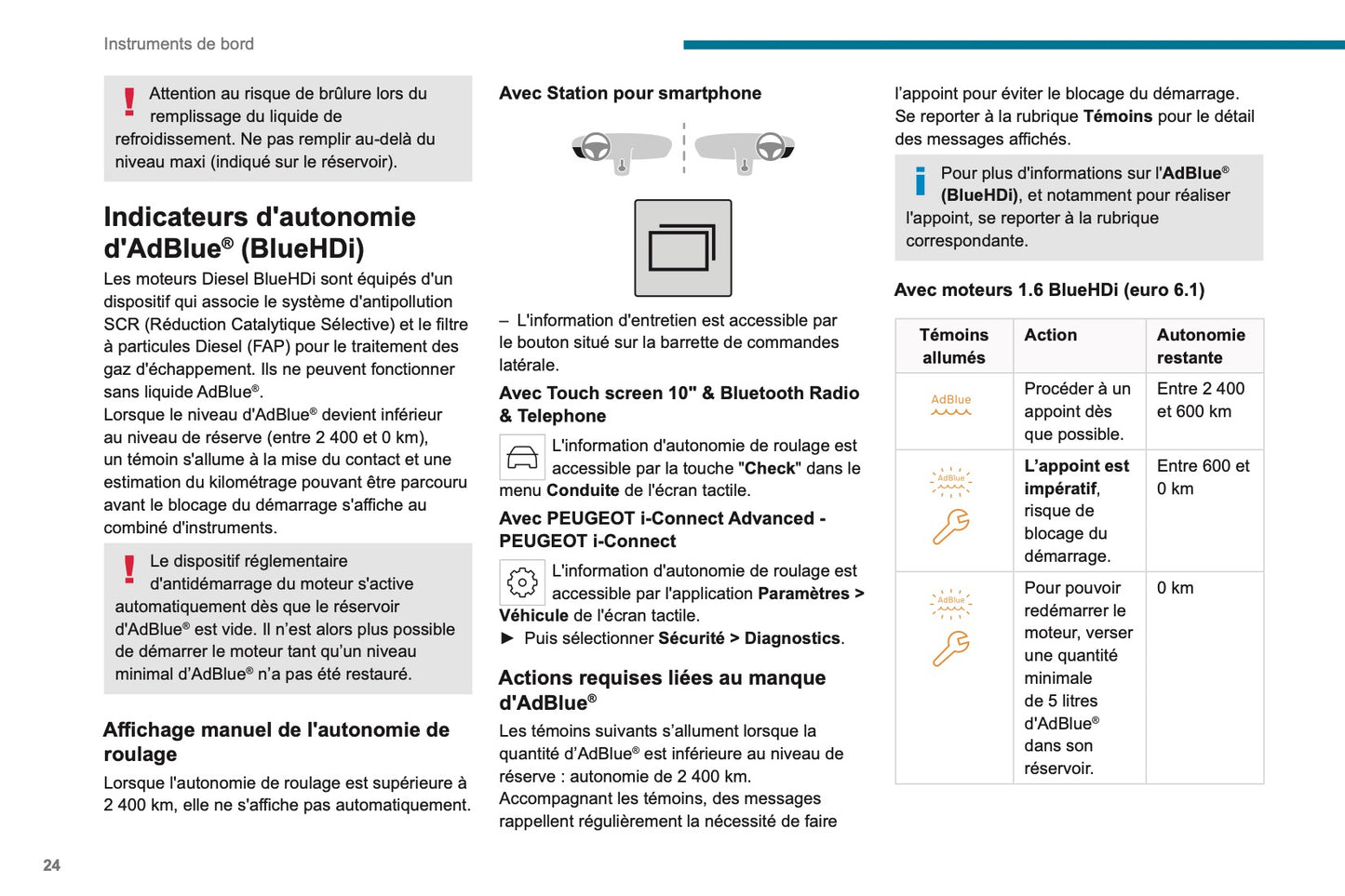 Instruments de bord

Attention au risque de brûlure lors du remplissage du liquide de refroidissement. Ne pas remplir au-delà du niveau maxi (indiqué sur le réservoir).

Indicateurs d'autonomie d'AdBlue® (BlueHDi)

Les moteurs Diesel BlueHDi sont équipés d'un dispositif qui associe le système d'antipollution SCR (Réduction Catalytique Sélective) et le filtre à particules Diesel (FAP) pour le traitement des gaz d'échappement. Ils ne peuvent fonctionner sans liquide AdBlue®.
Lorsque le niveau d'AdBlue® devient inférieur au niveau de réserve (entre 2 400 et 0 km), un témoin s'allume à la mise du contact et une estimation du kilométrage pouvant être parcouru avant le blocage du démarrage s'affiche au combiné d'instruments.

Le dispositif réglementaire d'antidémarrage du moteur s'active automatiquement dès que le réservoir d'AdBlue® est vide. Il n'est alors plus possible de démarrer le moteur tant qu'un niveau minimal d'AdBlue® n'a pas été restauré.

Affichage manuel de l'autonomie de roulage

Lorsque l'autonomie de roulage est supérieure à 2 400 km, elle ne s'affiche pas automatiquement.

Avec Station pour smartphone

– L'information d'entretien est accessible par le bouton situé sur la barrette de commandes latérale.

Avec Touch screen 10" & Bluetooth Radio & Telephone

L'information d'autonomie de roulage est accessible par la touche "Check" dans le menu Conduite de l'écran tactile.

Avec PEUGEOT i-Connect Advanced - PEUGEOT i-Connect

L'information d'autonomie de roulage est accessible par l'application Paramètres > Véhicule de l'écran tactile.
► Puis sélectionner Sécurité > Diagnostics.

Actions requises liées au manque d'AdBlue®

Les témoins suivants s'allument lorsque la quantité d'AdBlue® est inférieure au niveau de réserve : autonomie de 2 400 km.
Accompagnant les témoins, des messages rappellent régulièrement la nécessité de faire l'appoint pour éviter le blocage du démarrage.
Se reporter à la rubrique Témoins pour le détail des messages affichés.

Pour plus d'informations sur l'AdBlue® (BlueHDi), et notamment pour réaliser l'appoint, se reporter à la rubrique correspondante.

Avec moteurs 1.6 BlueHDi (euro 6.1)

| Témoins allumés | Action | Autonomie restante |
|---|---|---|
| AdBlue | Procéder à un appoint dès que possible. | Entre 2 400 et 600 km |
| AdBlue | L'appoint est impératif, risque de blocage du démarrage. | Entre 600 et 0 km |
| AdBlue | Pour pouvoir redémarrer le moteur, verser une quantité minimale de 5 litres d'AdBlue® dans son réservoir. | 0 km |

24