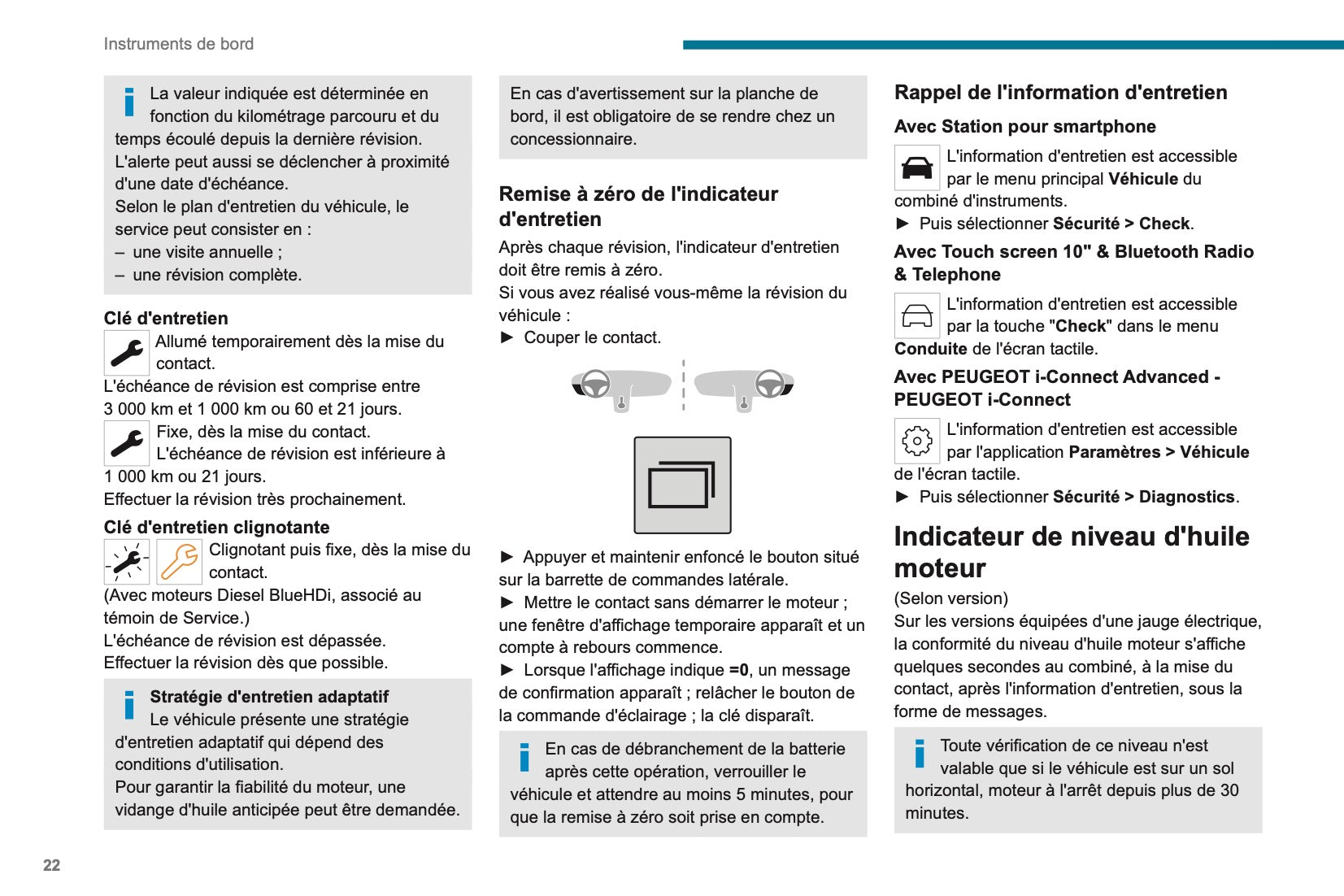 Instruments de bord

La valeur indiquée est déterminée en fonction du kilométrage parcouru et du temps écoulé depuis la dernière révision.
L'alerte peut aussi se déclencher à proximité d'une date d'échéance.
Selon le plan d'entretien du véhicule, le service peut consister en :
– une visite annuelle ;
– une révision complète.

Clé d'entretien

Allumé temporairement dès la mise du contact.
L'échéance de révision est comprise entre 3 000 km et 1 000 km ou 60 et 21 jours.

Fixe, dès la mise du contact.
L'échéance de révision est inférieure à 1 000 km ou 21 jours.
Effectuer la révision très prochainement.

Clé d'entretien clignotante

Clignotant puis fixe, dès la mise du contact.
(Avec moteurs Diesel BlueHDi, associé au témoin de Service.)
L'échéance de révision est dépassée.
Effectuer la révision dès que possible.

Stratégie d'entretien adaptatif
Le véhicule présente une stratégie d'entretien adaptatif qui dépend des conditions d'utilisation.
Pour garantir la fiabilité du moteur, une vidange d'huile anticipée peut être demandée.

En cas d'avertissement sur la planche de bord, il est obligatoire de se rendre chez un concessionnaire.

Remise à zéro de l'indicateur d'entretien

Après chaque révision, l'indicateur d'entretien doit être remis à zéro.
Si vous avez réalisé vous-même la révision du véhicule :
► Couper le contact.

► Appuyer et maintenir enfoncé le bouton situé sur la barrette de commandes latérale.
► Mettre le contact sans démarrer le moteur ; une fenêtre d'affichage temporaire apparaît et un compte à rebours commence.
► Lorsque l'affichage indique =0, un message de confirmation apparaît ; relâcher le bouton de la commande d'éclairage ; la clé disparaît.

En cas de débranchement de la batterie après cette opération, verrouiller le véhicule et attendre au moins 5 minutes, pour que la remise à zéro soit prise en compte.

Rappel de l'information d'entretien

Avec Station pour smartphone

L'information d'entretien est accessible par le menu principal Véhicule du combiné d'instruments.
► Puis sélectionner Sécurité > Check.

Avec Touch screen 10" & Bluetooth Radio & Telephone

L'information d'entretien est accessible par la touche "Check" dans le menu Conduite de l'écran tactile.

Avec PEUGEOT i-Connect Advanced - PEUGEOT i-Connect

L'information d'entretien est accessible par l'application Paramètres > Véhicule de l'écran tactile.
► Puis sélectionner Sécurité > Diagnostics.

Indicateur de niveau d'huile moteur

(Selon version)
Sur les versions équipées d'une jauge électrique, la conformité du niveau d'huile moteur s'affiche quelques secondes au combiné, à la mise du contact, après l'information d'entretien, sous la forme de messages.

Toute vérification de ce niveau n'est valable que si le véhicule est sur un sol horizontal, moteur à l'arrêt depuis plus de 30 minutes.

22