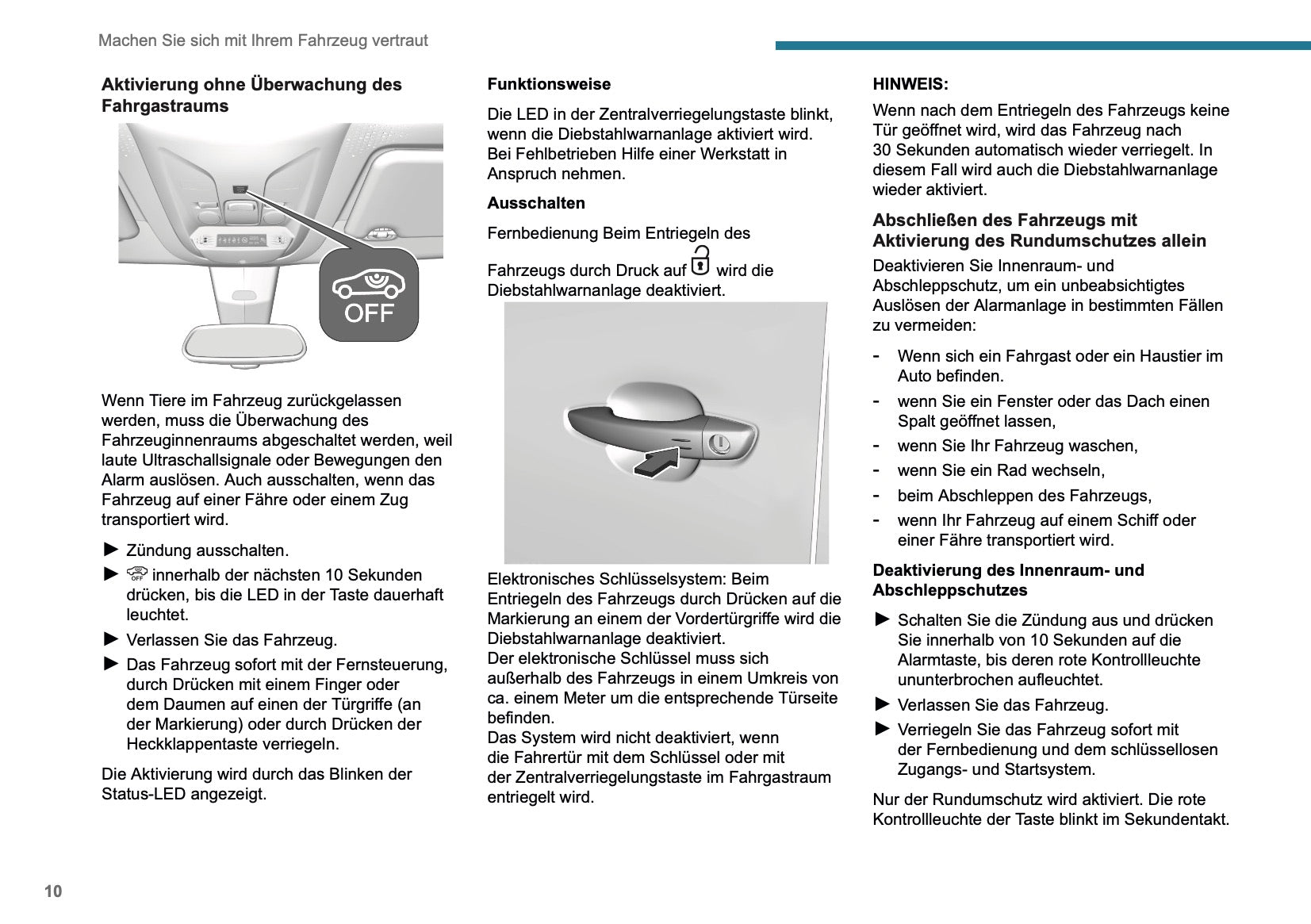 Machen Sie sich mit Ihrem Fahrzeug vertraut

Aktivierung ohne Überwachung des Fahrgastraums

OFF

Wenn Tiere im Fahrzeug zurückgelassen werden, muss die Überwachung des Fahrzeuginnenraums abgeschaltet werden, weil laute Ultraschallsignale oder Bewegungen den Alarm auslösen. Auch ausschalten, wenn das Fahrzeug auf einer Fähre oder einem Zug transportiert wird.

► Zündung ausschalten.

► OFF innerhalb der nächsten 10 Sekunden drücken, bis die LED in der Taste dauerhaft leuchtet.

► Verlassen Sie das Fahrzeug.

► Das Fahrzeug sofort mit der Fernsteuerung, durch Drücken mit einem Finger oder dem Daumen auf einen der Türgriffe (an der Markierung) oder durch Drücken der Heckklappentaste verriegeln.

Die Aktivierung wird durch das Blinken der Status-LED angezeigt.

Funktionsweise

Die LED in der Zentralverriegelungstaste blinkt, wenn die Diebstahlwarnanlage aktiviert wird. Bei Fehlbetrieben Hilfe einer Werkstatt in Anspruch nehmen.

Ausschalten

Fernbedienung Beim Entriegeln des

Fahrzeugs durch Druck auf wird die Diebstahlwarnanlage deaktiviert.

Elektronisches Schlüsselsystem: Beim Entriegeln des Fahrzeugs durch Drücken auf die Markierung an einem der Vordertürgriffe wird die Diebstahlwarnanlage deaktiviert.
Der elektronische Schlüssel muss sich außerhalb des Fahrzeugs in einem Umkreis von ca. einem Meter um die entsprechende Türseite befinden.
Das System wird nicht deaktiviert, wenn die Fahrertür mit dem Schlüssel oder mit der Zentralverriegelungstaste im Fahrgastraum entriegelt wird.

HINWEIS:

Wenn nach dem Entriegeln des Fahrzeugs keine Tür geöffnet wird, wird das Fahrzeug nach 30 Sekunden automatisch wieder verriegelt. In diesem Fall wird auch die Diebstahlwarnanlage wieder aktiviert.

Abschließen des Fahrzeugs mit Aktivierung des Rundumschutzes allein

Deaktivieren Sie Innenraum- und Abschleppschutz, um ein unbeabsichtigtes Auslösen der Alarmanlage in bestimmten Fällen zu vermeiden:

- Wenn sich ein Fahrgast oder ein Haustier im Auto befinden.
- wenn Sie ein Fenster oder das Dach einen Spalt geöffnet lassen,
- wenn Sie Ihr Fahrzeug waschen,
- wenn Sie ein Rad wechseln,
- beim Abschleppen des Fahrzeugs,
- wenn Ihr Fahrzeug auf einem Schiff oder einer Fähre transportiert wird.

Deaktivierung des Innenraum- und Abschleppschutzes

► Schalten Sie die Zündung aus und drücken Sie innerhalb von 10 Sekunden auf die Alarmtaste, bis deren rote Kontrollleuchte ununterbrochen aufleuchtet.

► Verlassen Sie das Fahrzeug.

► Verriegeln Sie das Fahrzeug sofort mit der Fernbedienung und dem schlüssellosen Zugangs- und Startsystem.

Nur der Rundumschutz wird aktiviert. Die rote Kontrollleuchte der Taste blinkt im Sekundentakt.

10