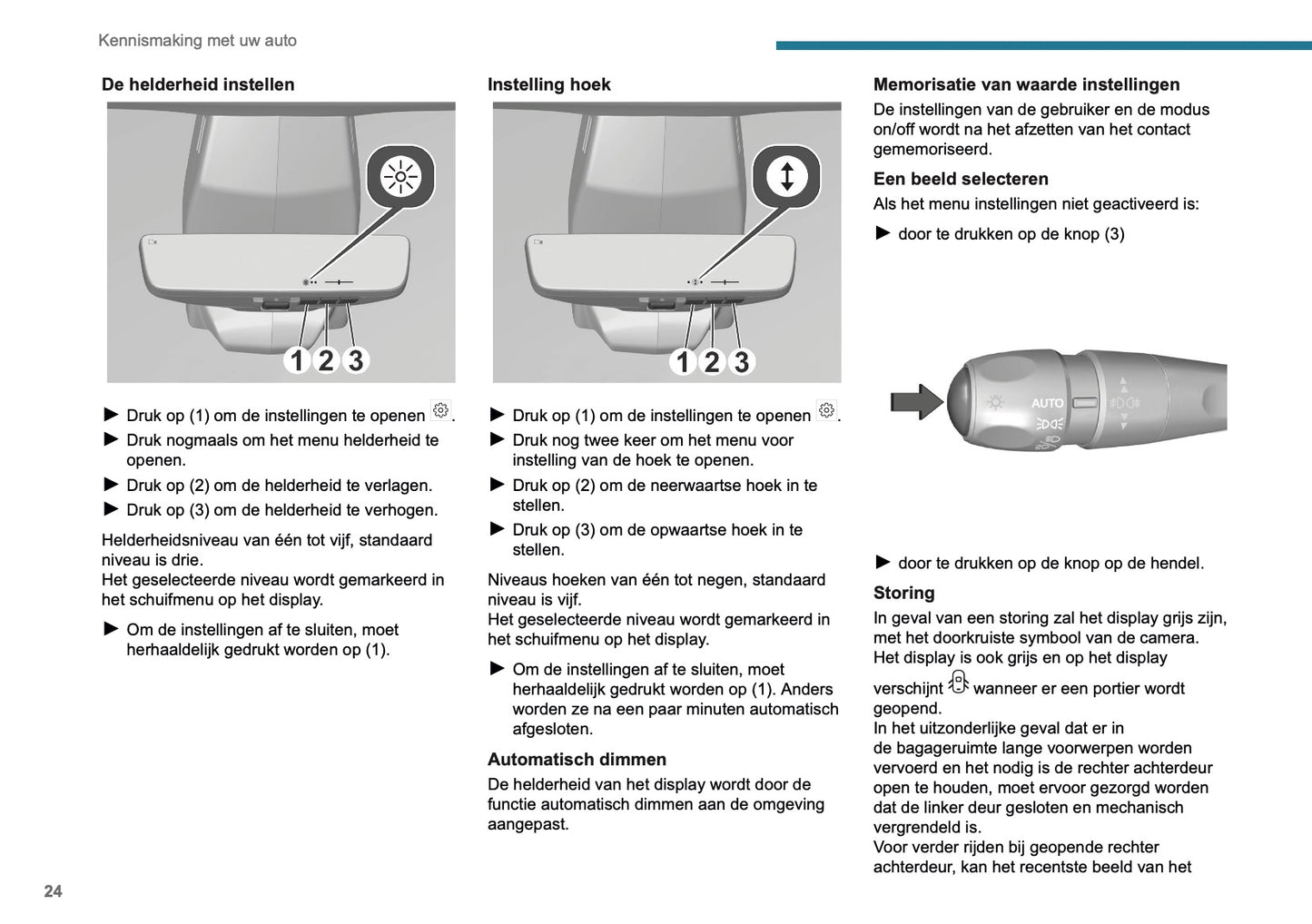 Kennismaking met uw auto

De helderheid instellen

1 2 3

► Druk op (1) om de instellingen te openen .
► Druk nogmaals om het menu helderheid te openen.
► Druk op (2) om de helderheid te verlagen.
► Druk op (3) om de helderheid te verhogen.

Helderheidsniveau van één tot vijf, standaard niveau is drie.
Het geselecteerde niveau wordt gemarkeerd in het schuifmenu op het display.

► Om de instellingen af te sluiten, moet herhaaldelijk gedrukt worden op (1).

Instelling hoek

1 2 3

► Druk op (1) om de instellingen te openen .
► Druk nog twee keer om het menu voor instelling van de hoek te openen.
► Druk op (2) om de neerwaartse hoek in te stellen.
► Druk op (3) om de opwaartse hoek in te stellen.

Niveaus hoeken van één tot negen, standaard niveau is vijf.
Het geselecteerde niveau wordt gemarkeerd in het schuifmenu op het display.

► Om de instellingen af te sluiten, moet herhaaldelijk gedrukt worden op (1). Anders worden ze na een paar minuten automatisch afgesloten.

Automatisch dimmen
De helderheid van het display wordt door de functie automatisch dimmen aan de omgeving aangepast.

Memorisatie van waarde instellingen
De instellingen van de gebruiker en de modus on/off wordt na het afzetten van het contact gememoriseerd.

Een beeld selecteren
Als het menu instellingen niet geactiveerd is:
► door te drukken op de knop (3)

AUTO

► door te drukken op de knop op de hendel.

Storing
In geval van een storing zal het display grijs zijn, met het doorkruiste symbool van de camera.
Het display is ook grijs en op het display verschijnt wanneer er een portier wordt geopend.
In het uitzonderlijke geval dat er in de bagageruimte lange voorwerpen worden vervoerd en het nodig is de rechter achterdeur open te houden, moet ervoor gezorgd worden dat de linker deur gesloten en mechanisch vergrendeld is.
Voor verder rijden bij geopende rechter achterdeur, kan het recentste beeld van het

24