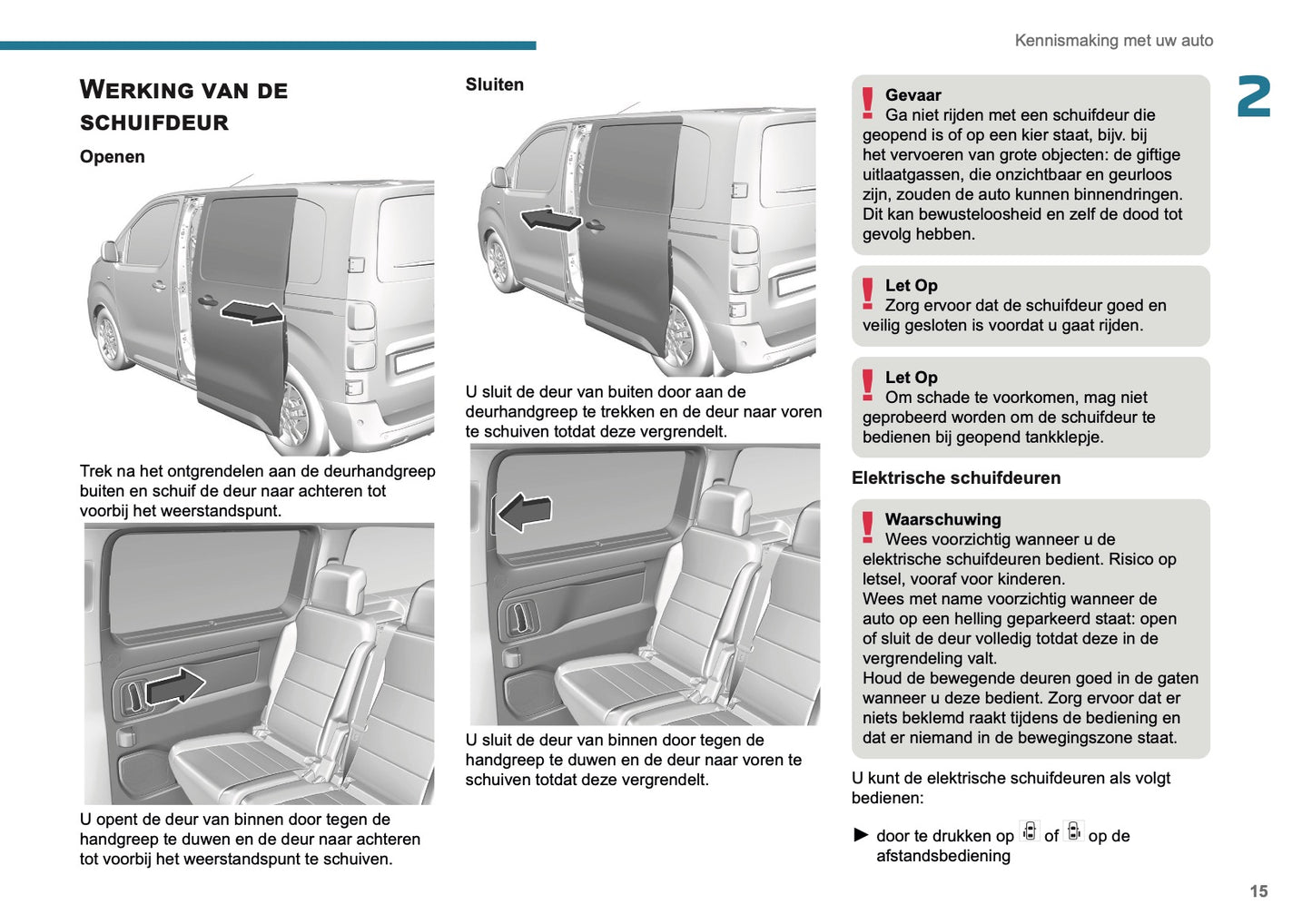 Kennismaking met uw auto

2

WERKING VAN DE SCHUIFDEUR

Openen

Trek na het ontgrendelen aan de deurhandgreep buiten en schuif de deur naar achteren tot voorbij het weerstandspunt.

U opent de deur van binnen door tegen de handgreep te duwen en de deur naar achteren tot voorbij het weerstandspunt te schuiven.

Sluiten

U sluit de deur van buiten door aan de deurhandgreep te trekken en de deur naar voren te schuiven totdat deze vergrendelt.

U sluit de deur van binnen door tegen de handgreep te duwen en de deur naar voren te schuiven totdat deze vergrendelt.

Gevaar
Ga niet rijden met een schuifdeur die geopend is of op een kier staat, bijv. bij het vervoeren van grote objecten: de giftige uitlaatgassen, die onzichtbaar en geurloos zijn, zouden de auto kunnen binnendringen. Dit kan bewusteloosheid en zelf de dood tot gevolg hebben.

Let Op
Zorg ervoor dat de schuifdeur goed en veilig gesloten is voordat u gaat rijden.

Let Op
Om schade te voorkomen, mag niet geprobeerd worden om de schuifdeur te bedienen bij geopend tankklepje.

Elektrische schuifdeuren

Waarschuwing
Wees voorzichtig wanneer u de elektrische schuifdeuren bedient. Risico op letsel, vooraf voor kinderen.
Wees met name voorzichtig wanneer de auto op een helling geparkeerd staat: open of sluit de deur volledig totdat deze in de vergrendeling valt.
Houd de bewegende deuren goed in de gaten wanneer u deze bedient. Zorg ervoor dat er niets beklemd raakt tijdens de bediening en dat er niemand in de bewegingszone staat.

U kunt de elektrische schuifdeuren als volgt bedienen:

► door te drukken op of op de afstandsbediening

15