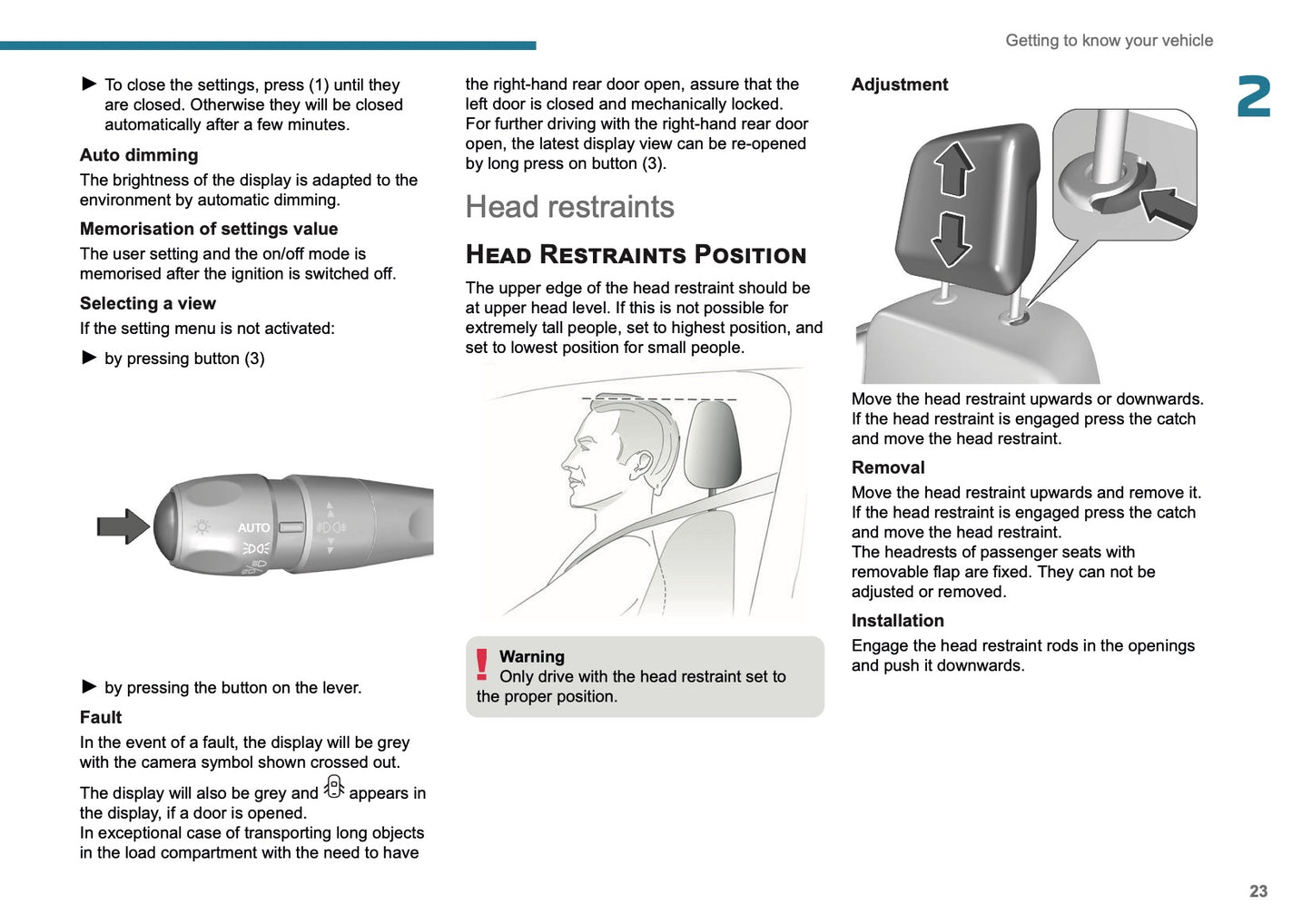 Getting to know your vehicle

2

► To close the settings, press (1) until they are closed. Otherwise they will be closed automatically after a few minutes.

Auto dimming

The brightness of the display is adapted to the environment by automatic dimming.

Memorisation of settings value

The user setting and the on/off mode is memorised after the ignition is switched off.

Selecting a view

If the setting menu is not activated:

► by pressing button (3)

AUTO

► by pressing the button on the lever.

Fault

In the event of a fault, the display will be grey with the camera symbol shown crossed out.

The display will also be grey and appears in the display, if a door is opened.
In exceptional case of transporting long objects in the load compartment with the need to have the right-hand rear door open, assure that the left door is closed and mechanically locked.
For further driving with the right-hand rear door open, the latest display view can be re-opened by long press on button (3).

Head restraints

HEAD RESTRAINTS POSITION

The upper edge of the head restraint should be at upper head level. If this is not possible for extremely tall people, set to highest position, and set to lowest position for small people.

Warning
Only drive with the head restraint set to the proper position.

Adjustment

Move the head restraint upwards or downwards.
If the head restraint is engaged press the catch and move the head restraint.

Removal

Move the head restraint upwards and remove it.
If the head restraint is engaged press the catch and move the head restraint.
The headrests of passenger seats with removable flap are fixed. They can not be adjusted or removed.

Installation

Engage the head restraint rods in the openings and push it downwards.

23