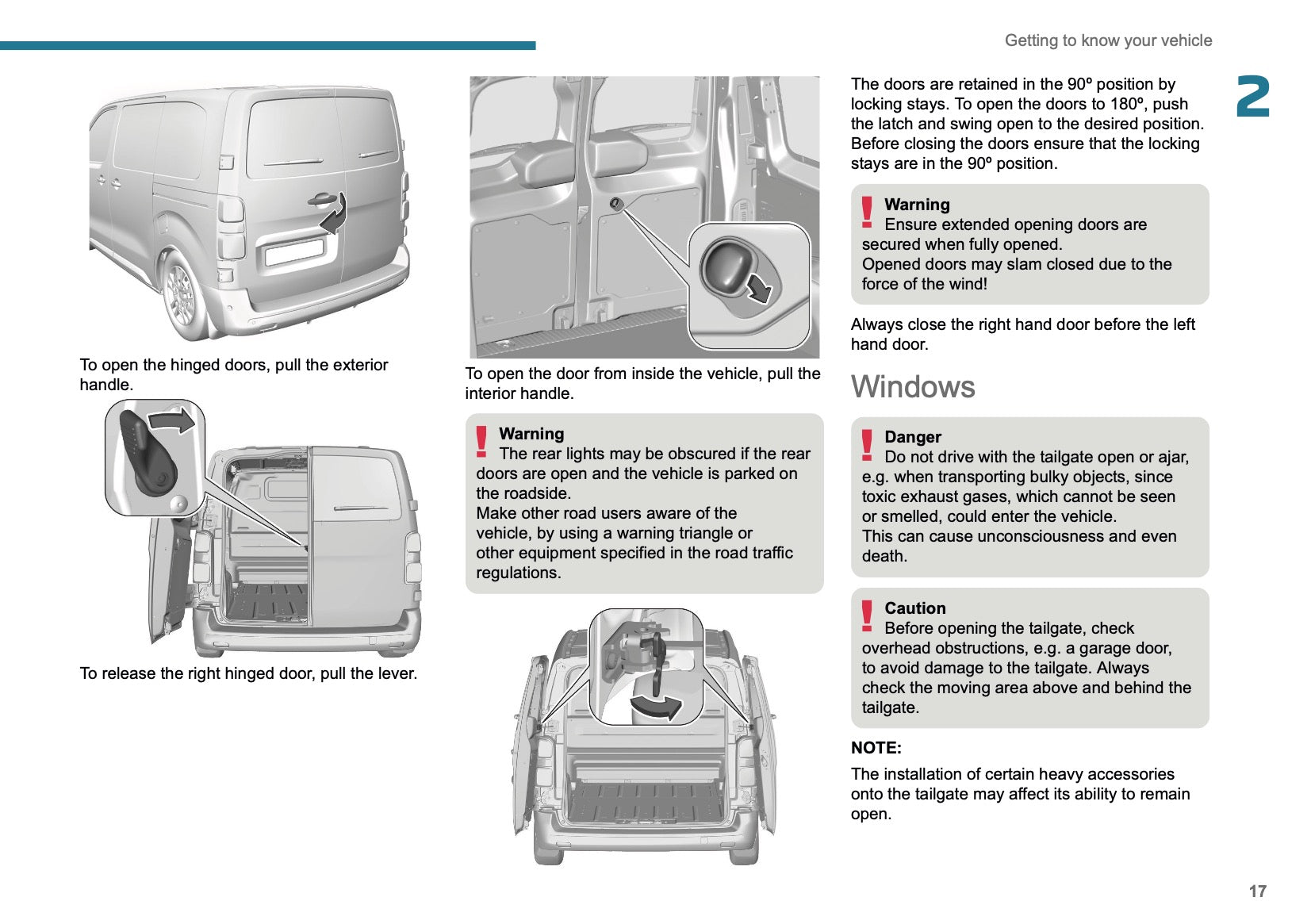 Getting to know your vehicle

2

To open the hinged doors, pull the exterior handle.

To release the right hinged door, pull the lever.

To open the door from inside the vehicle, pull the interior handle.

Warning
The rear lights may be obscured if the rear doors are open and the vehicle is parked on the roadside.
Make other road users aware of the vehicle, by using a warning triangle or other equipment specified in the road traffic regulations.

The doors are retained in the 90º position by locking stays. To open the doors to 180º, push the latch and swing open to the desired position. Before closing the doors ensure that the locking stays are in the 90º position.

Warning
Ensure extended opening doors are secured when fully opened.
Opened doors may slam closed due to the force of the wind!

Always close the right hand door before the left hand door.

Windows

Danger
Do not drive with the tailgate open or ajar, e.g. when transporting bulky objects, since toxic exhaust gases, which cannot be seen or smelled, could enter the vehicle.
This can cause unconsciousness and even death.

Caution
Before opening the tailgate, check overhead obstructions, e.g. a garage door, to avoid damage to the tailgate. Always check the moving area above and behind the tailgate.

NOTE:

The installation of certain heavy accessories onto the tailgate may affect its ability to remain open.

17